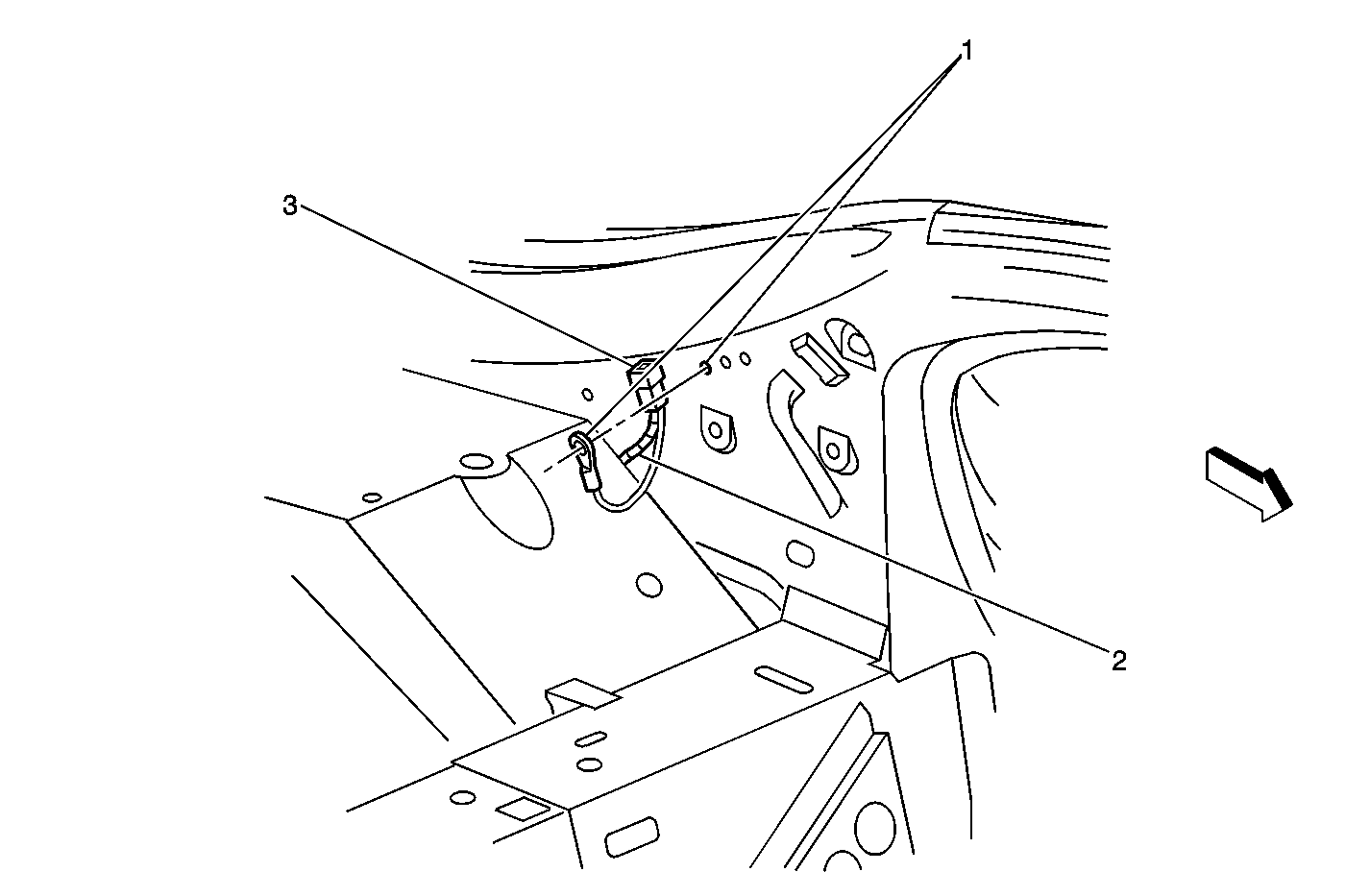 1
3
2