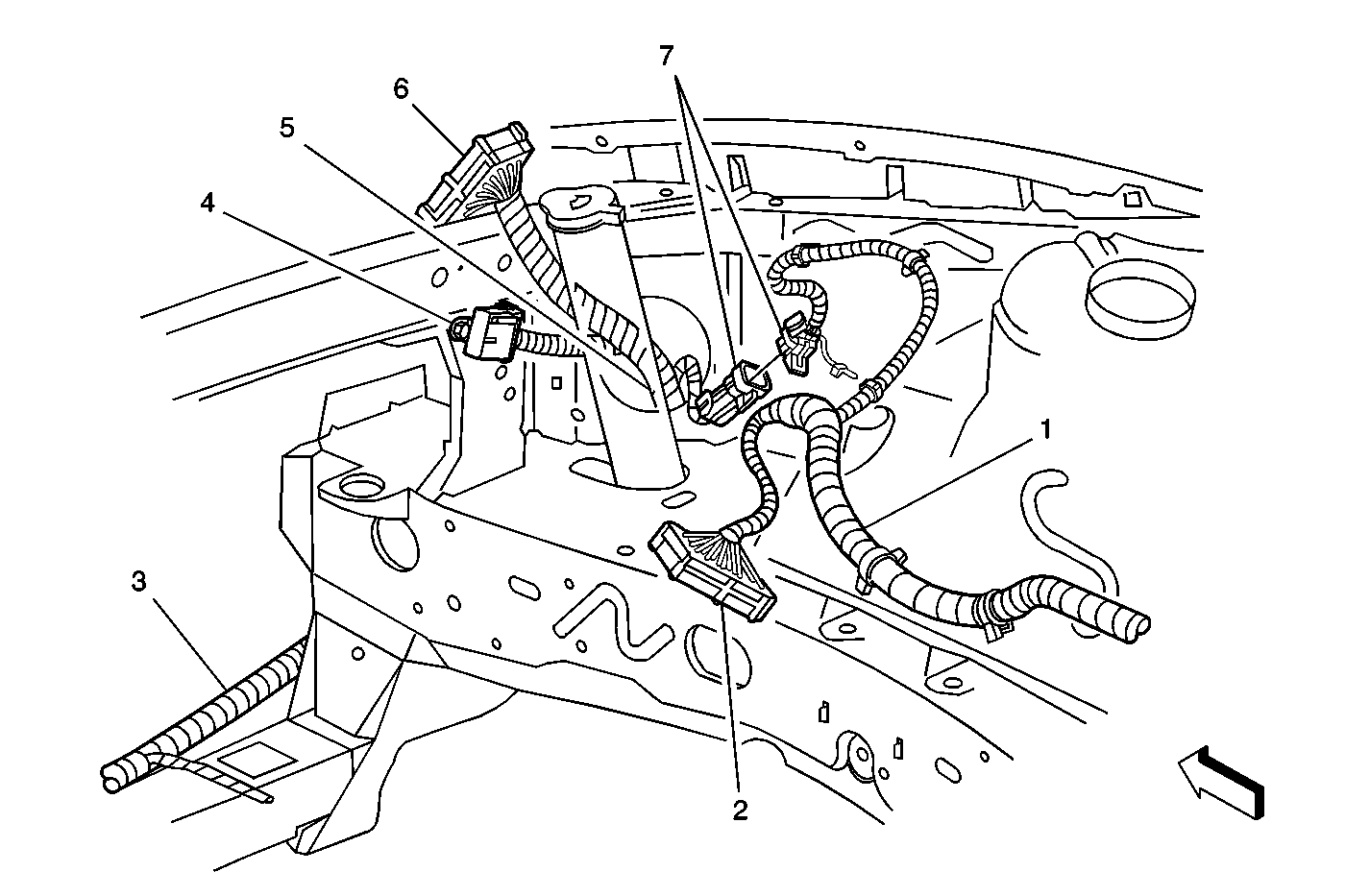 7
6
5
4
1
3
2