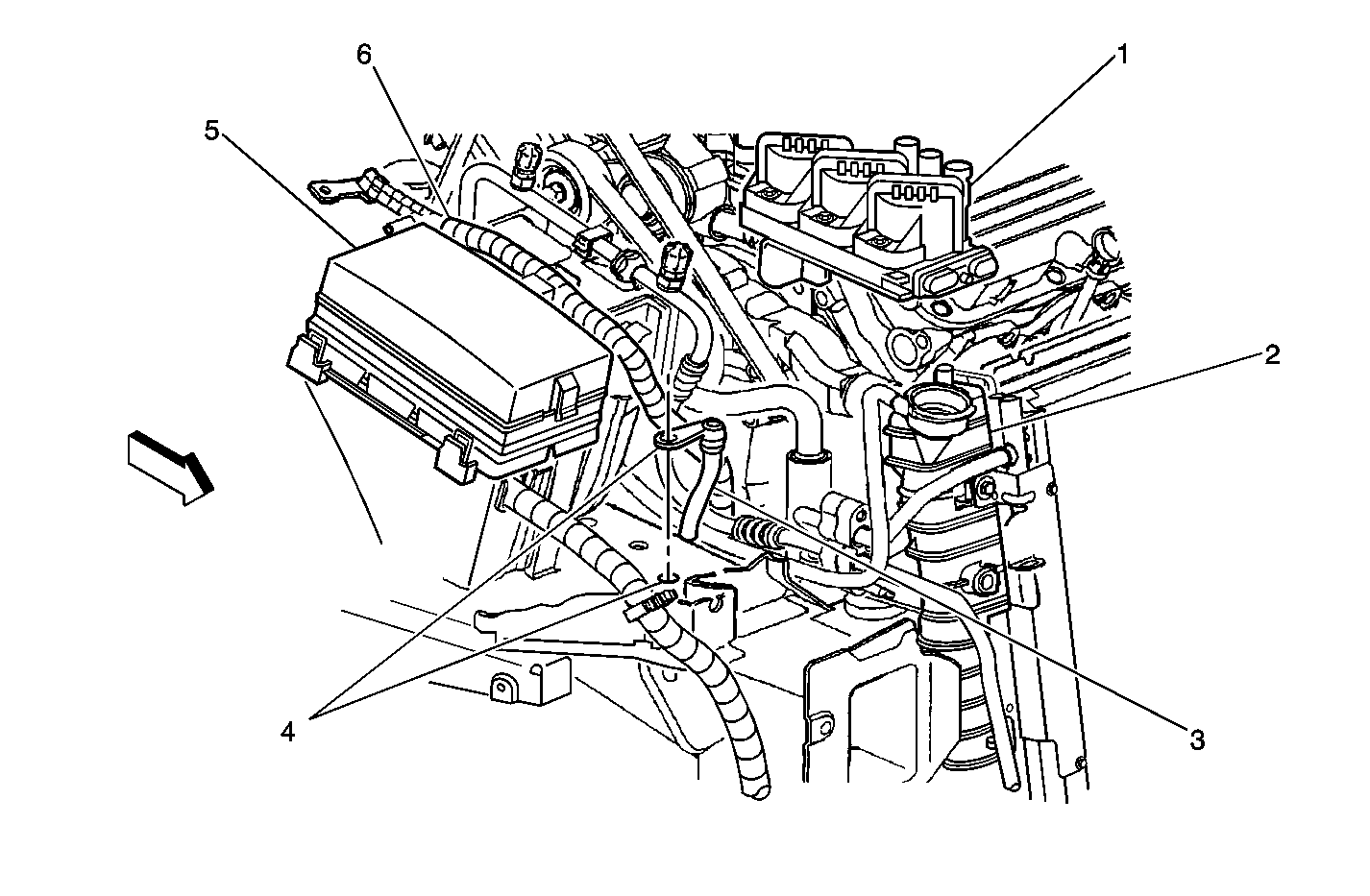 6
1
5
2
4
3