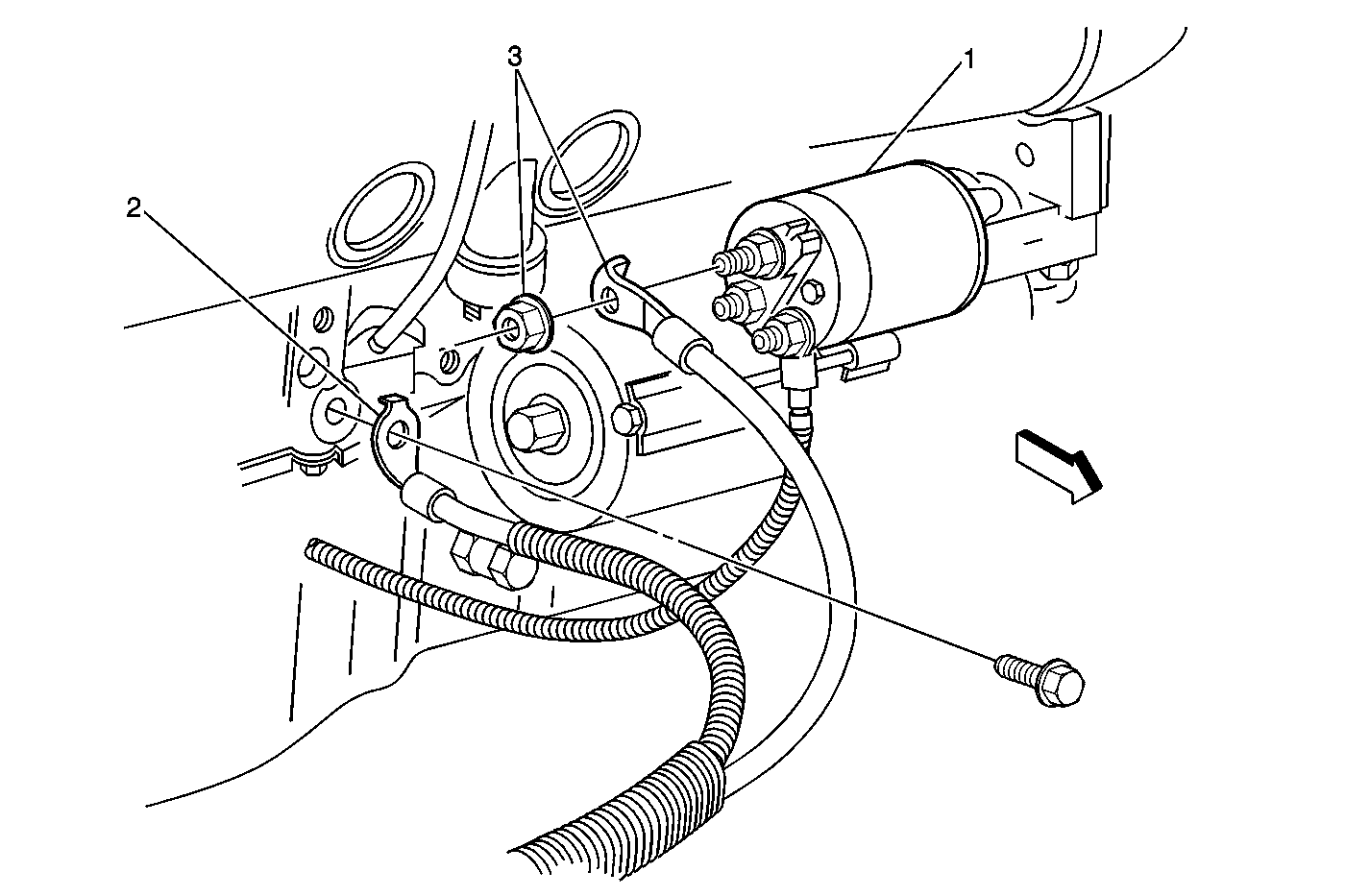 3
1
2