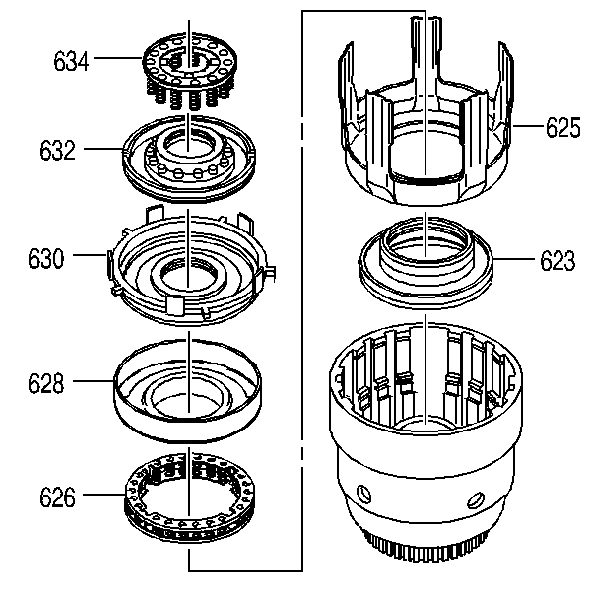 634
632
630
628
626
625
623