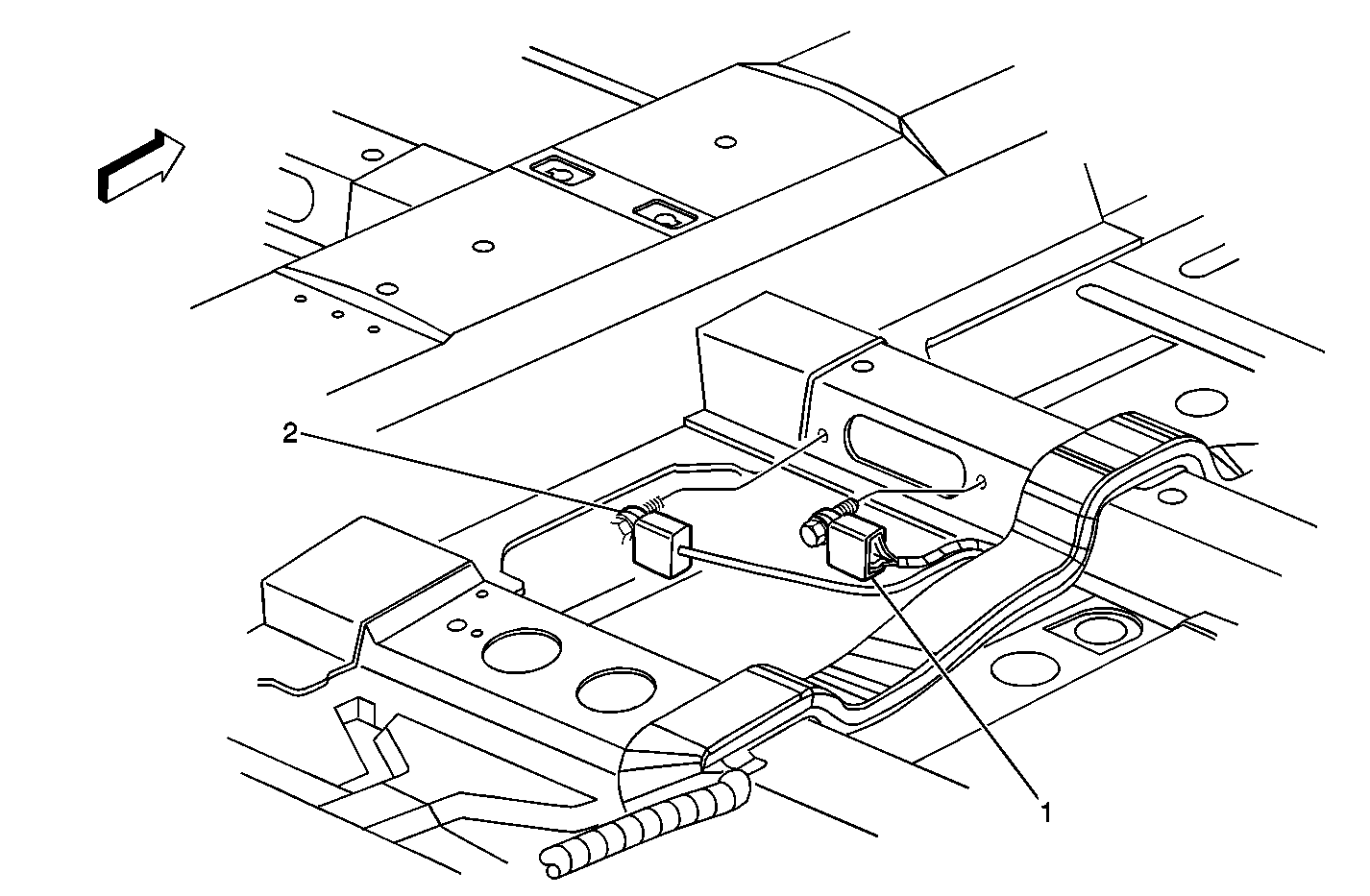 2

1