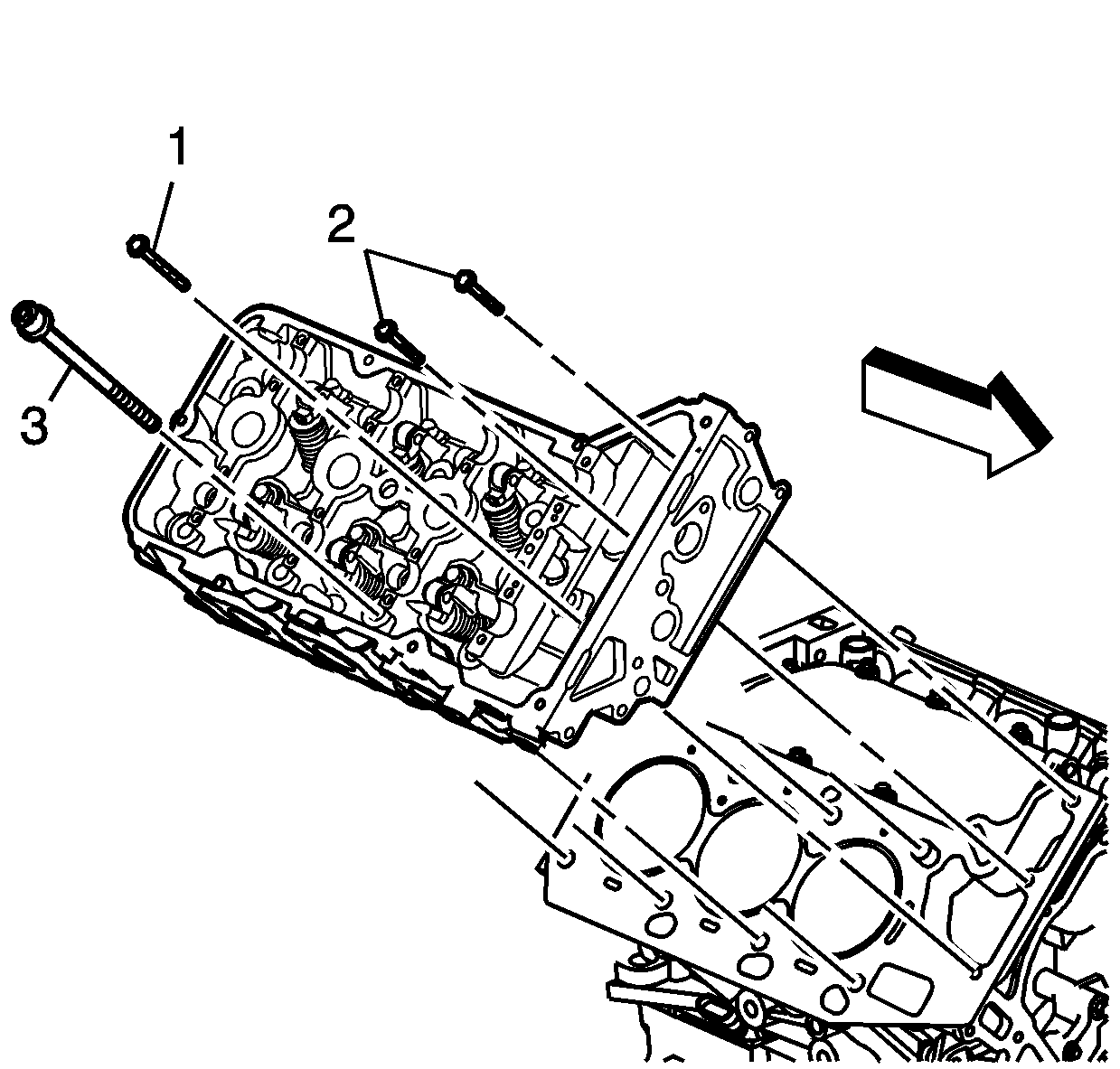 1
2
3