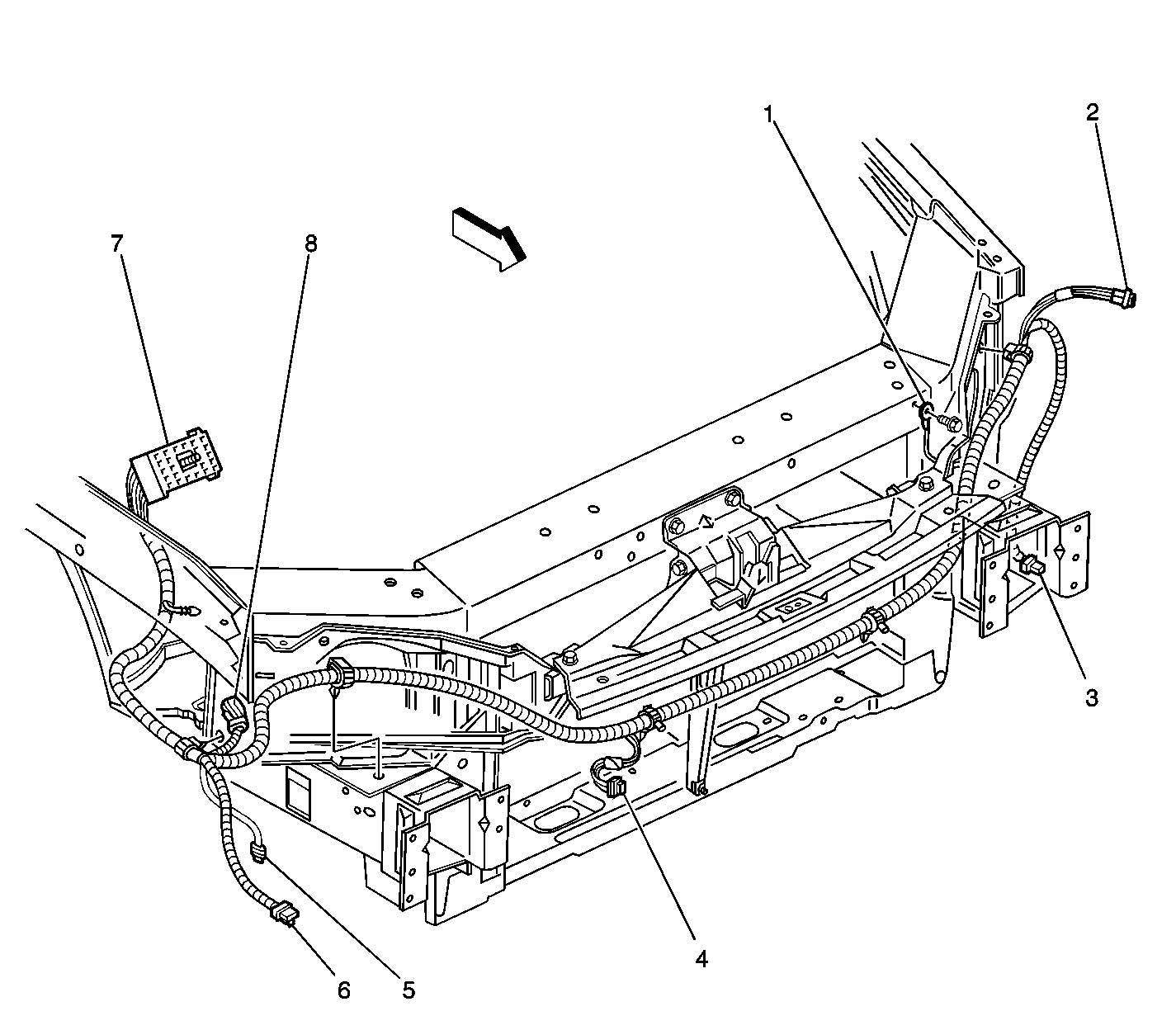 1
2
7
8
3
4
6
5