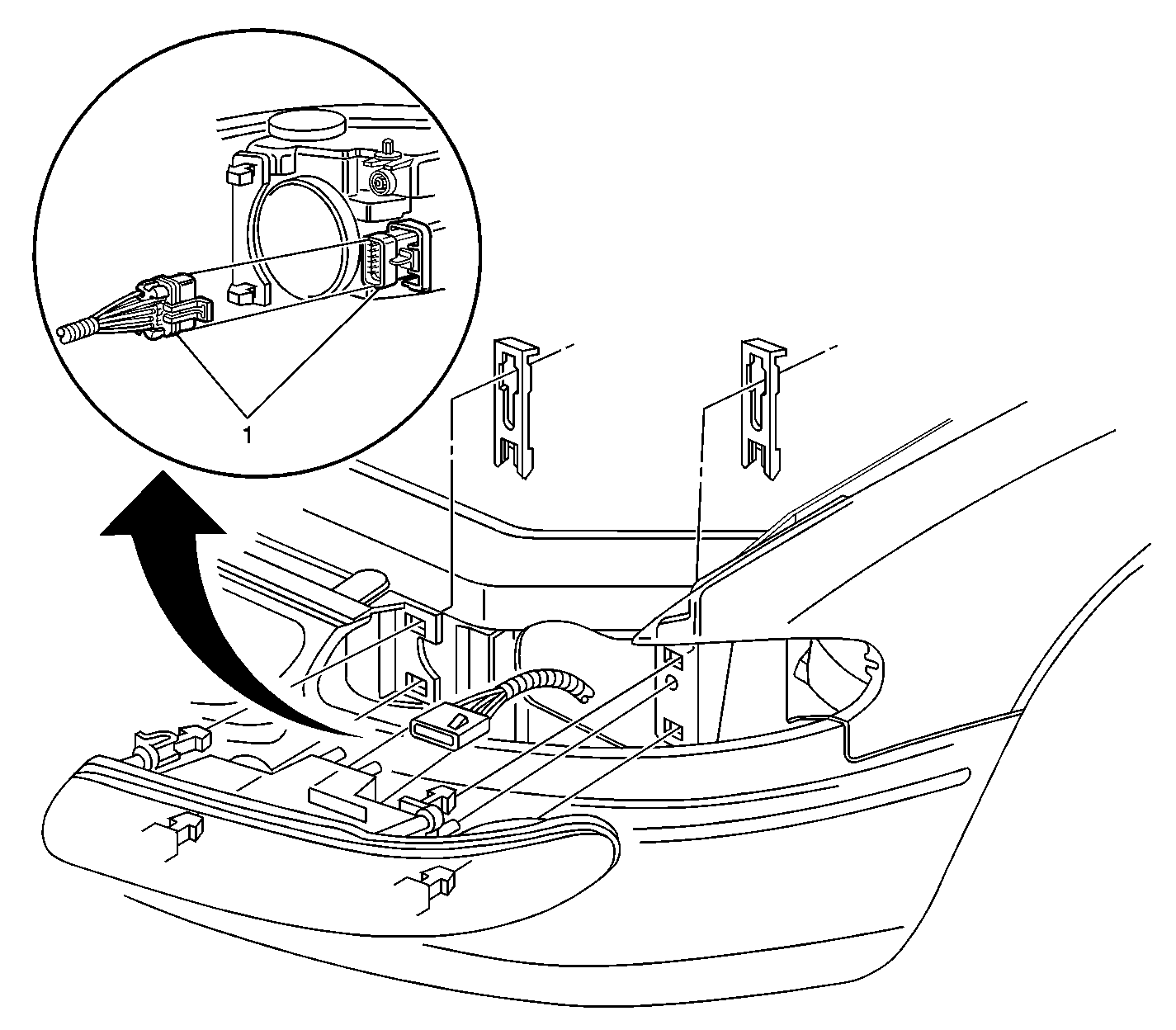 1