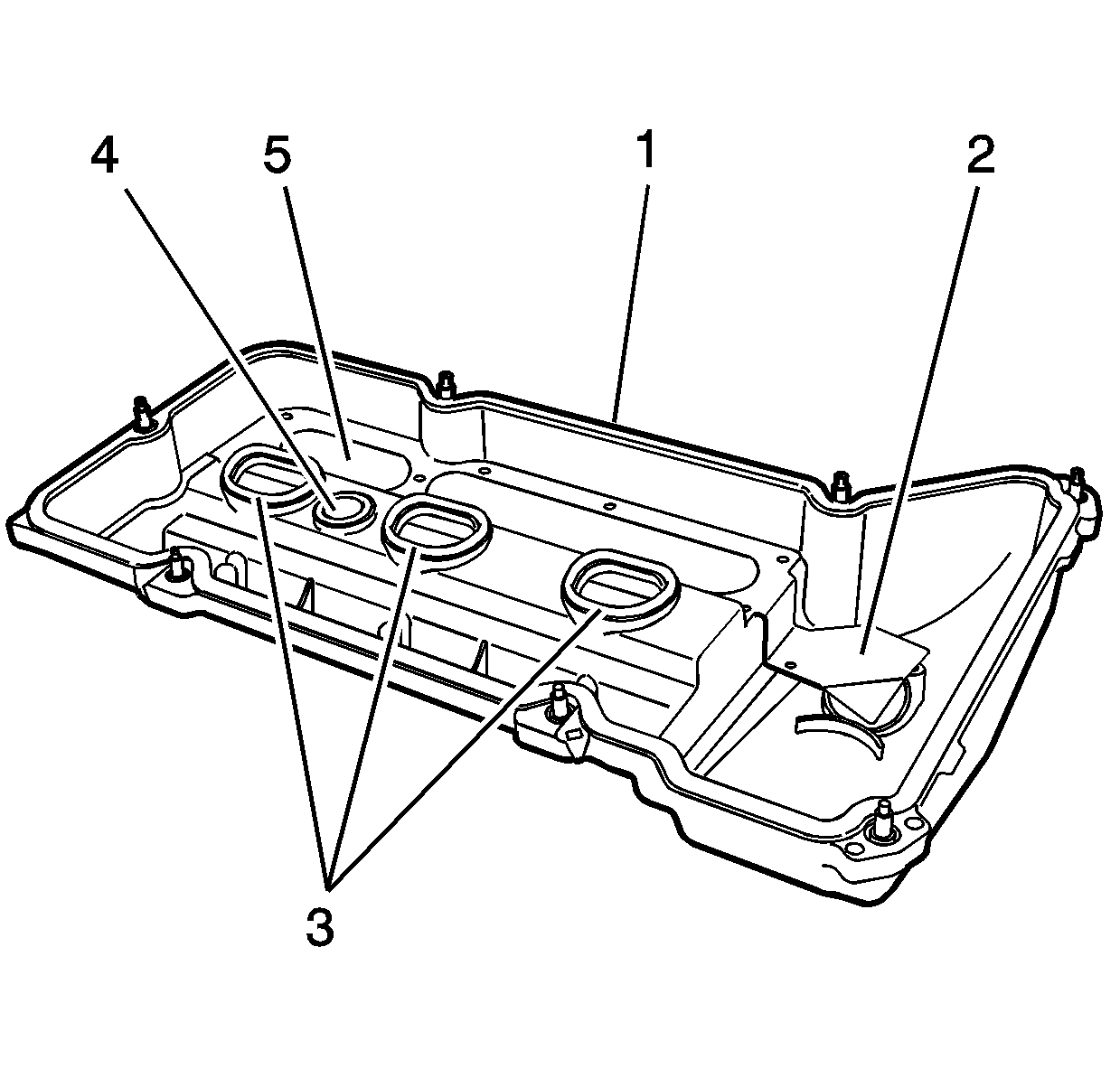 4
5
1
2
3