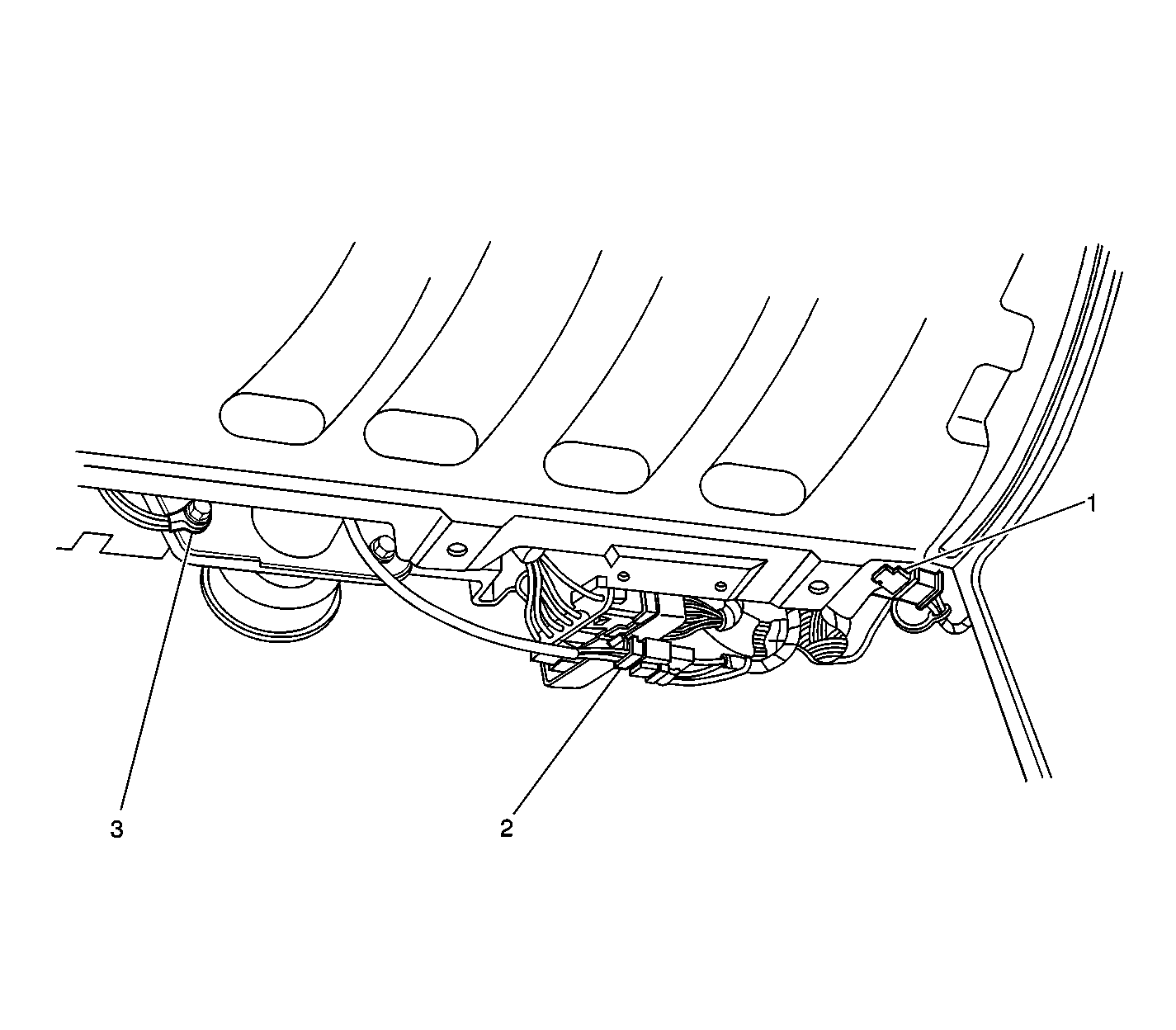 1
3
2