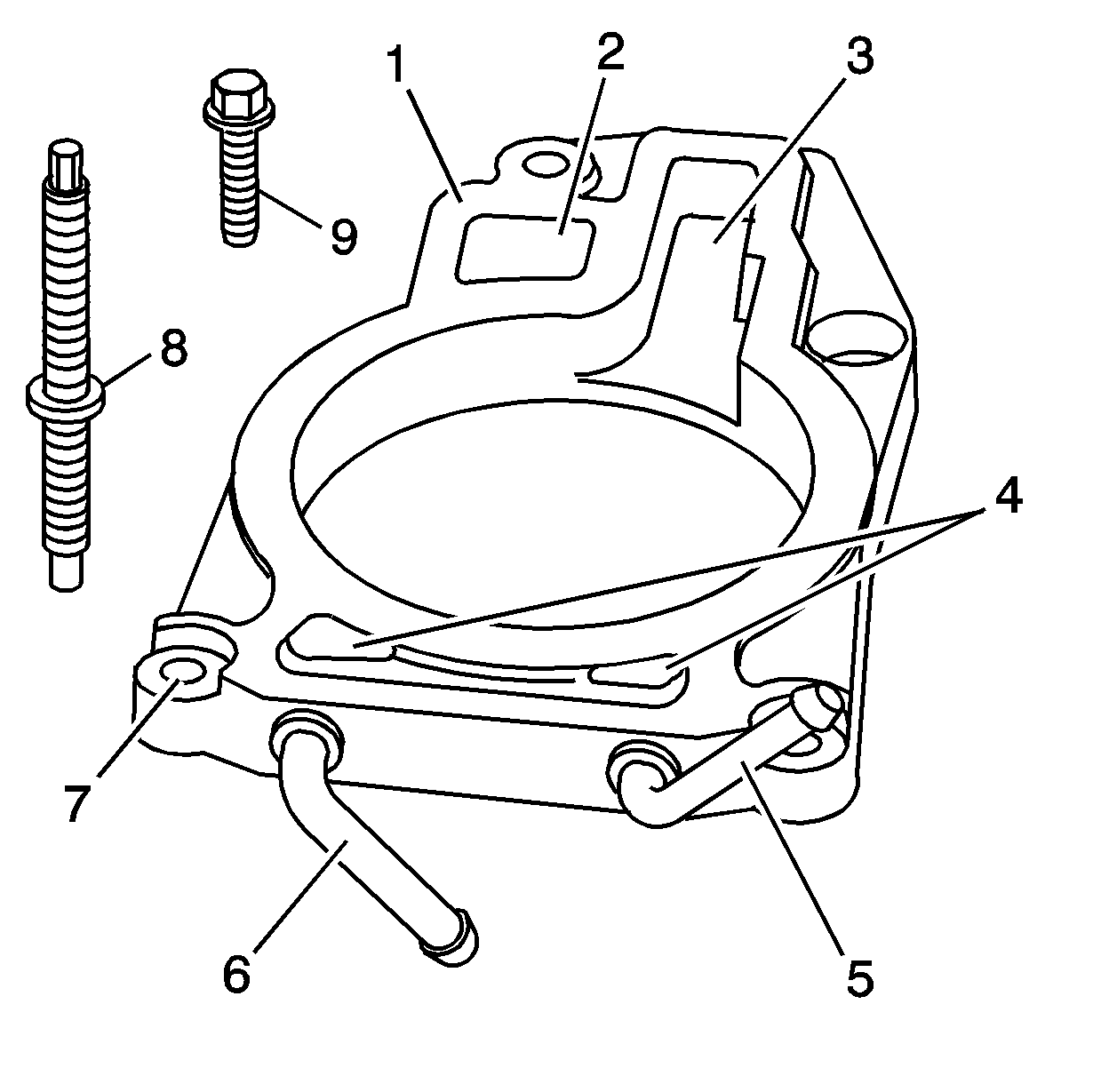 1
2
3
9
8
4
7
6
5