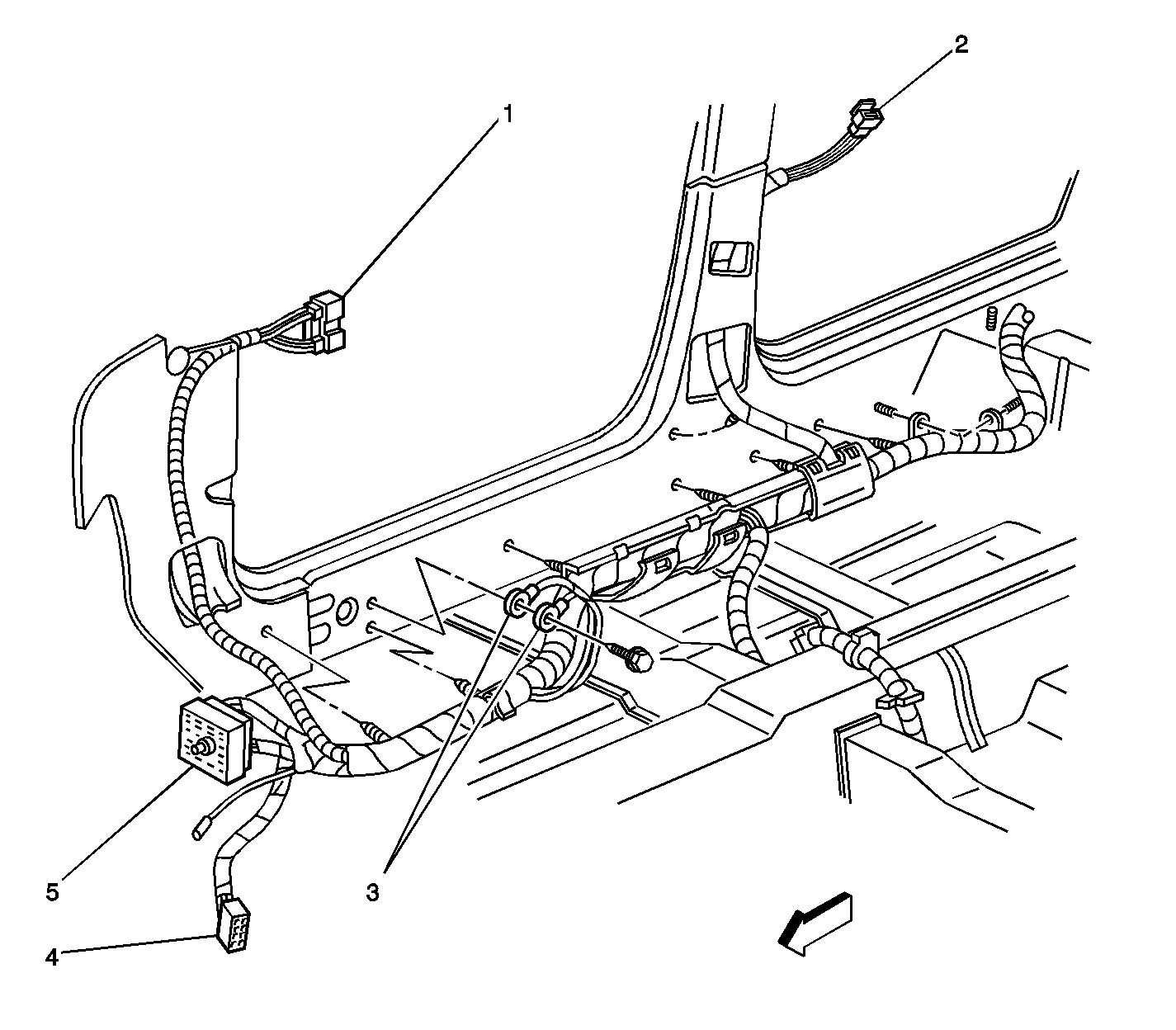 2
1
5
3
4