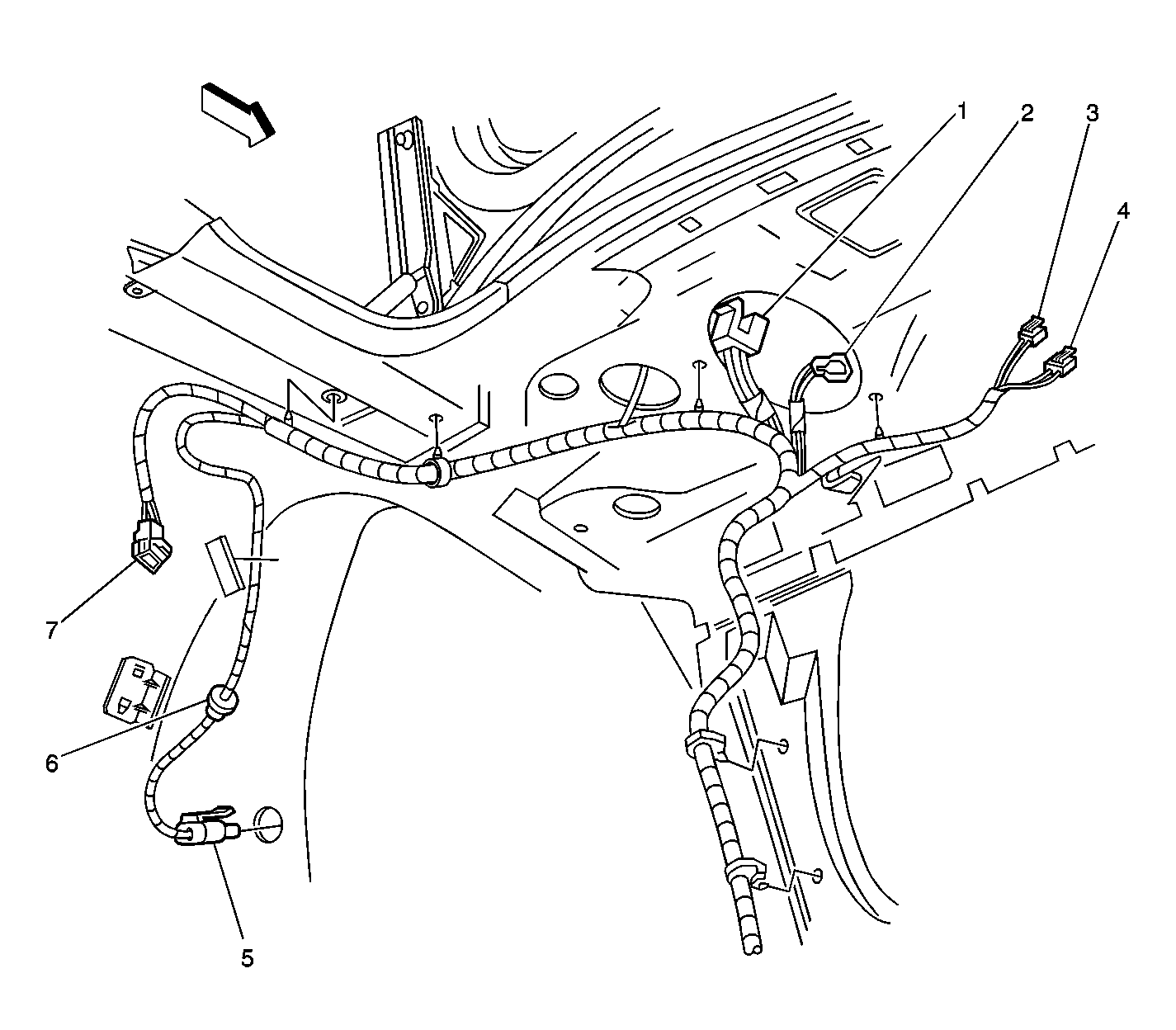 1
2
3
4
7
6
5