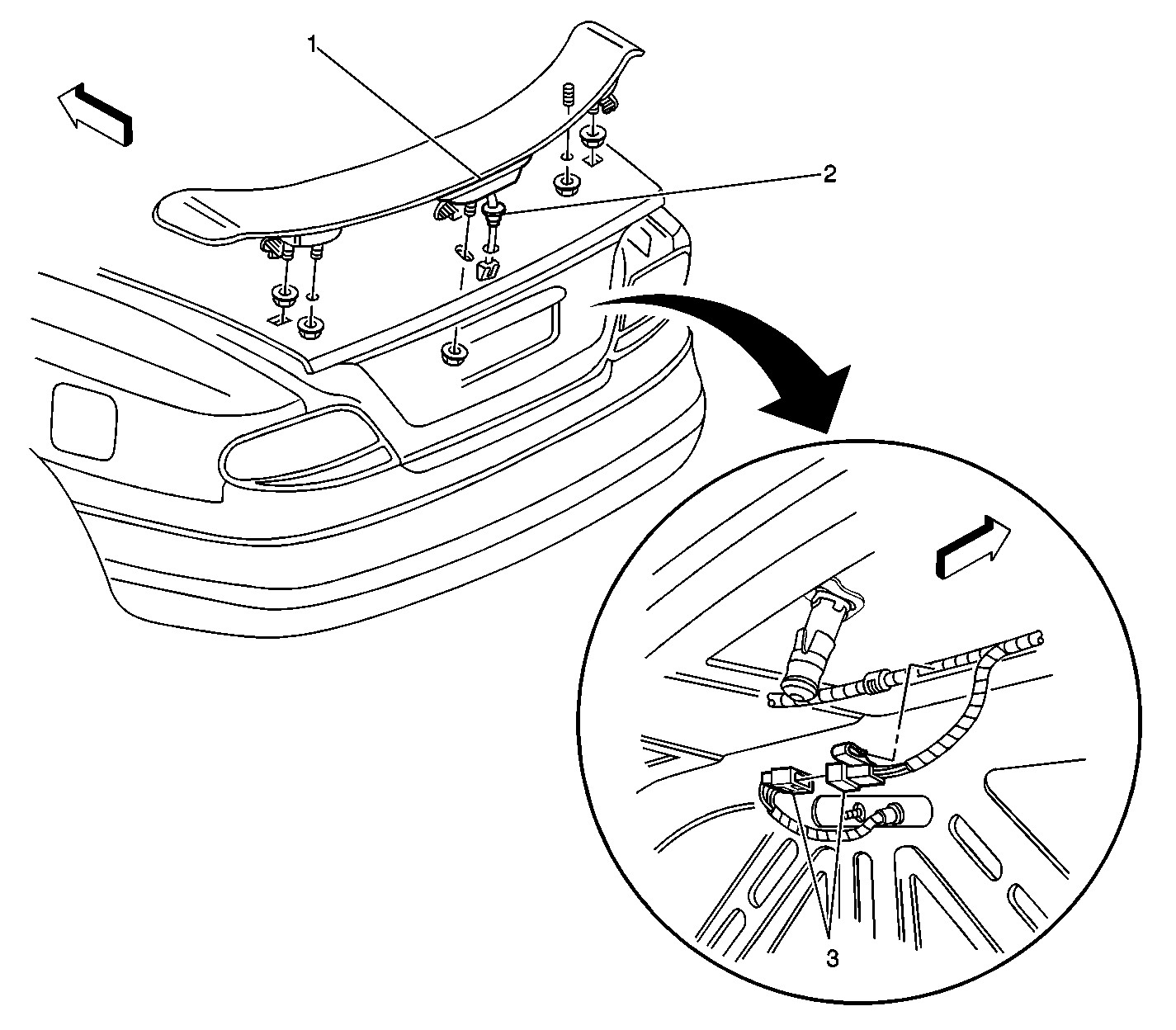 1
2
3