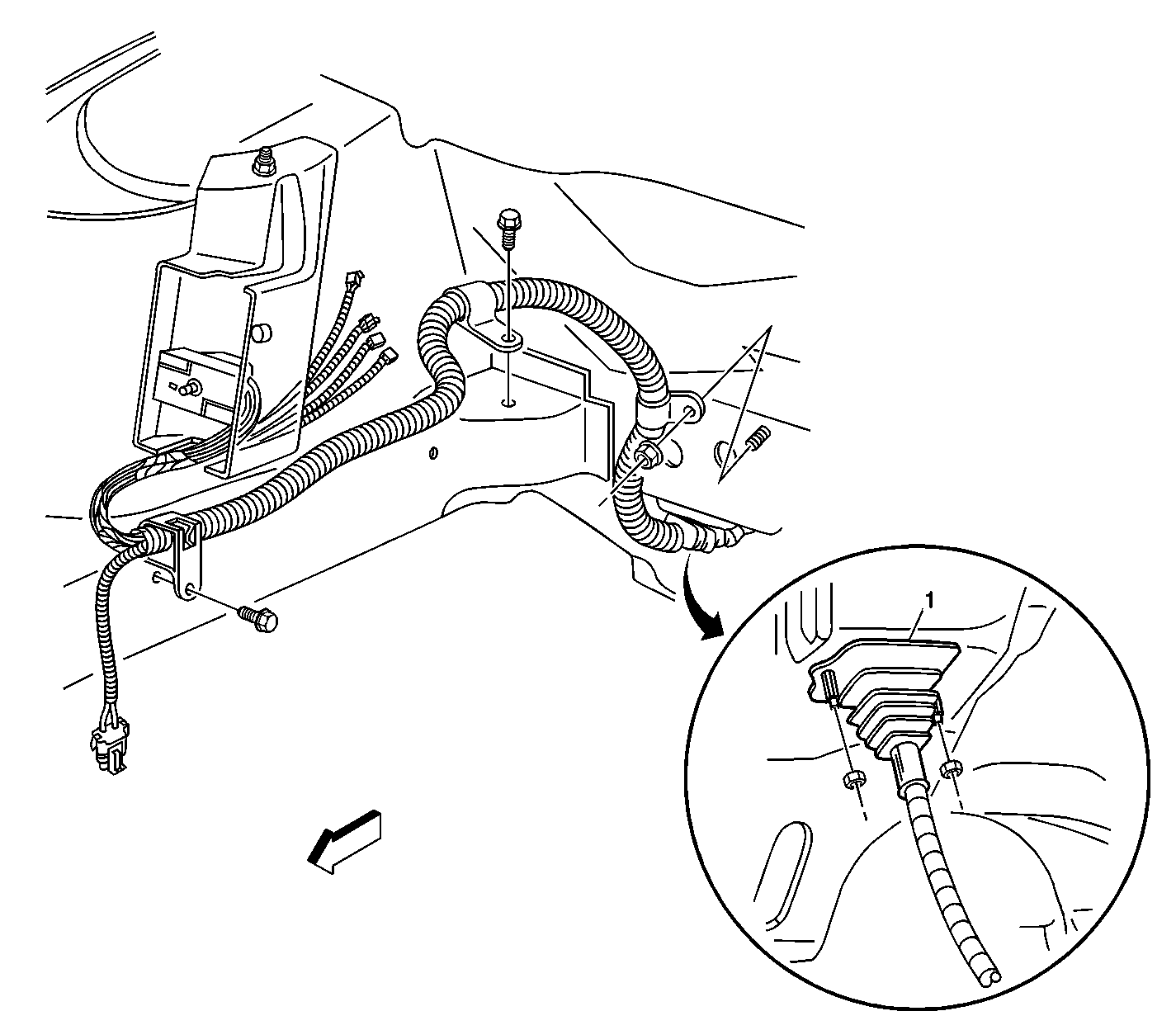 1