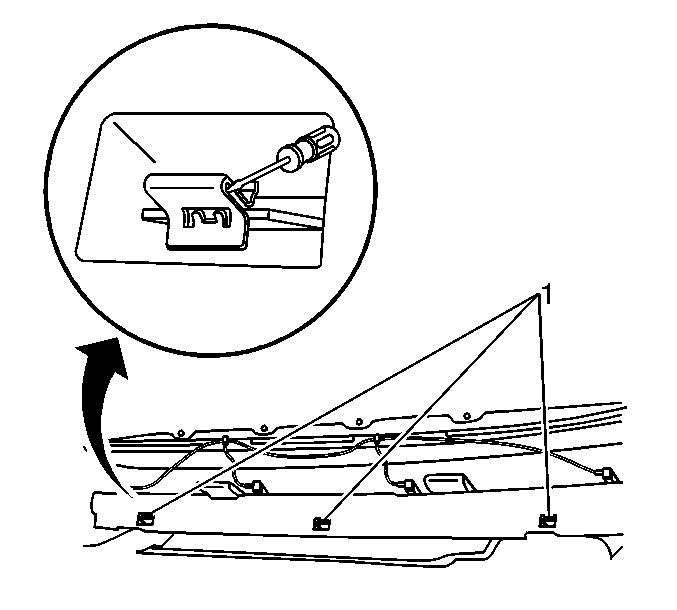 1