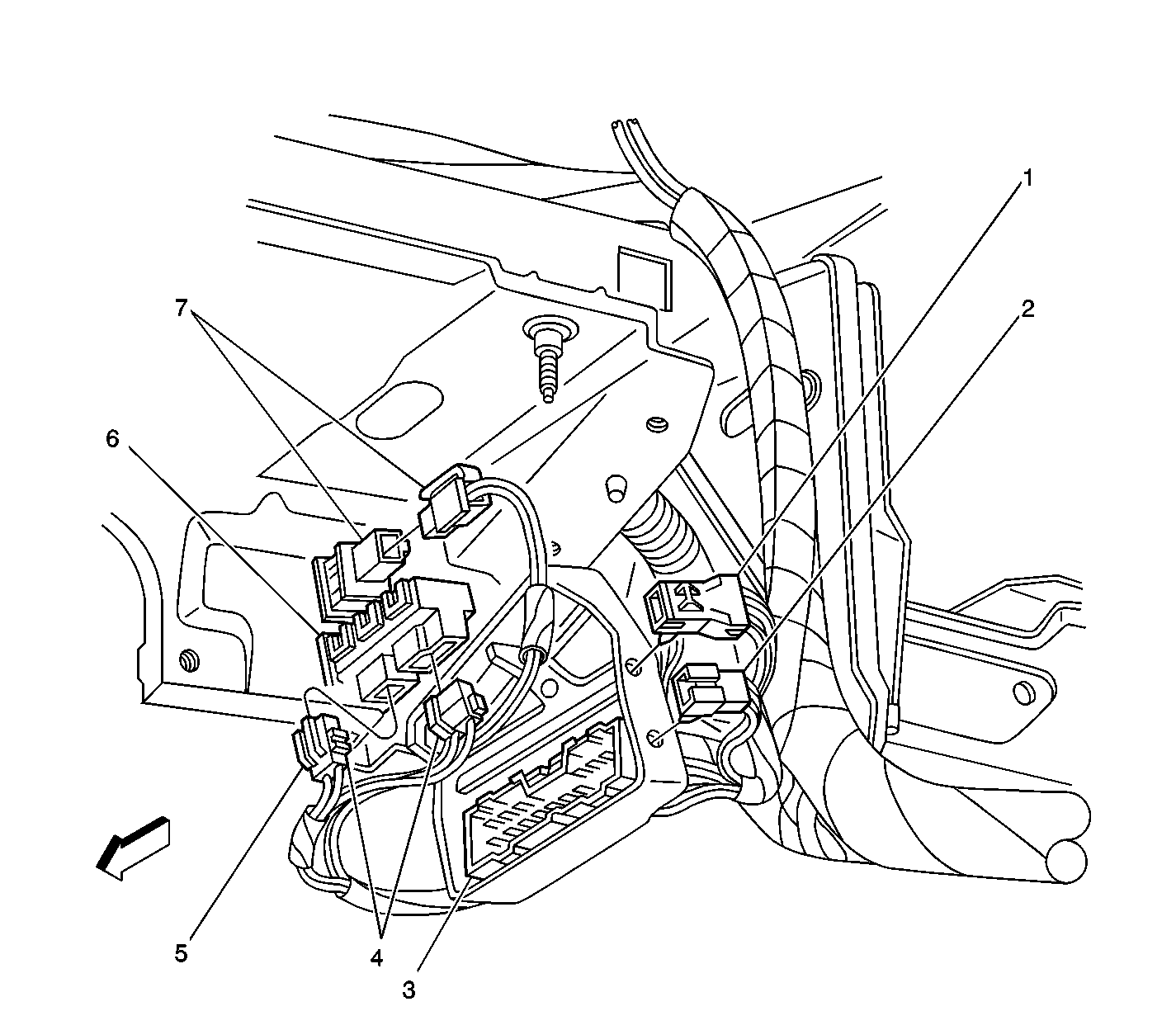 1
2
7
6
5
4
3