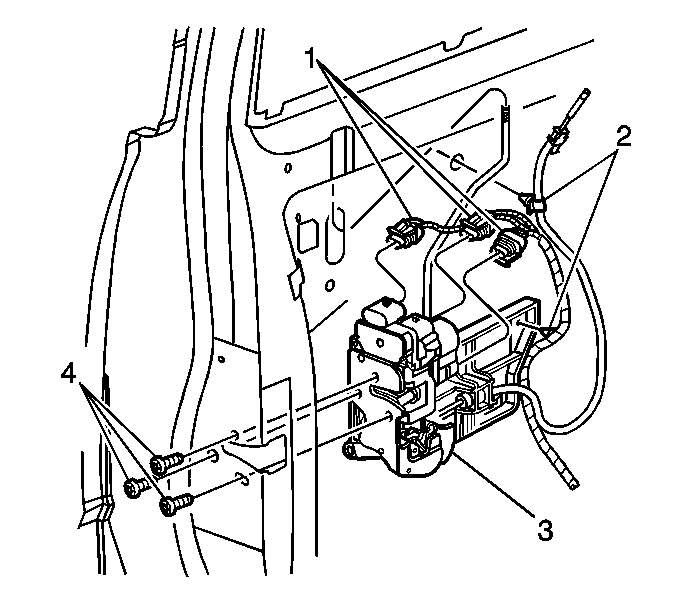 1
2
4
3