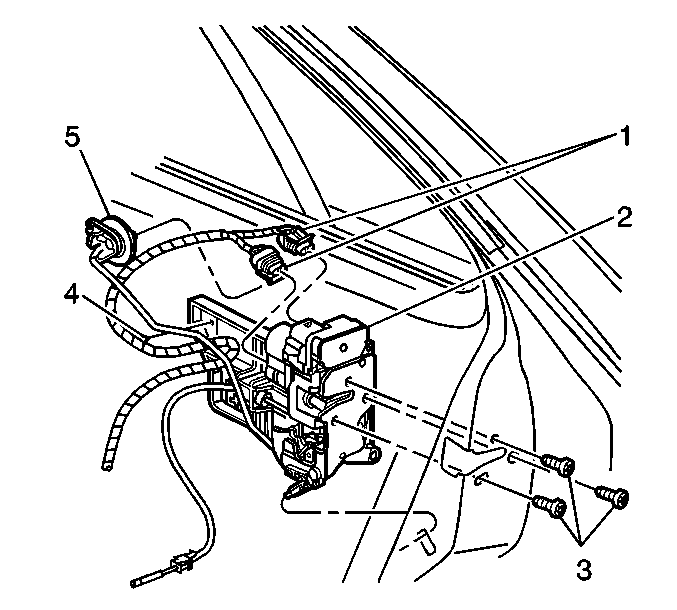 5
1
2
4
3