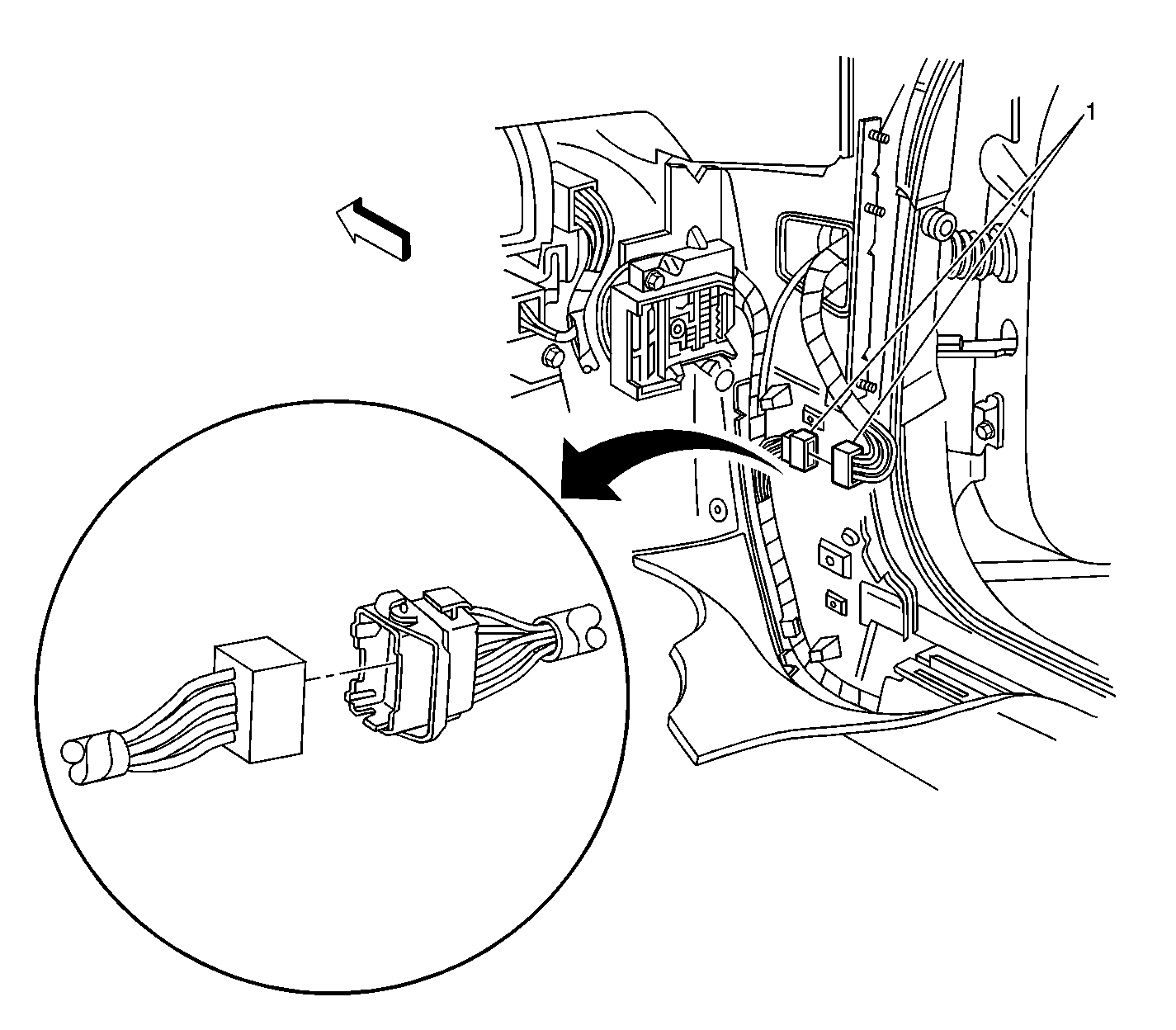 1