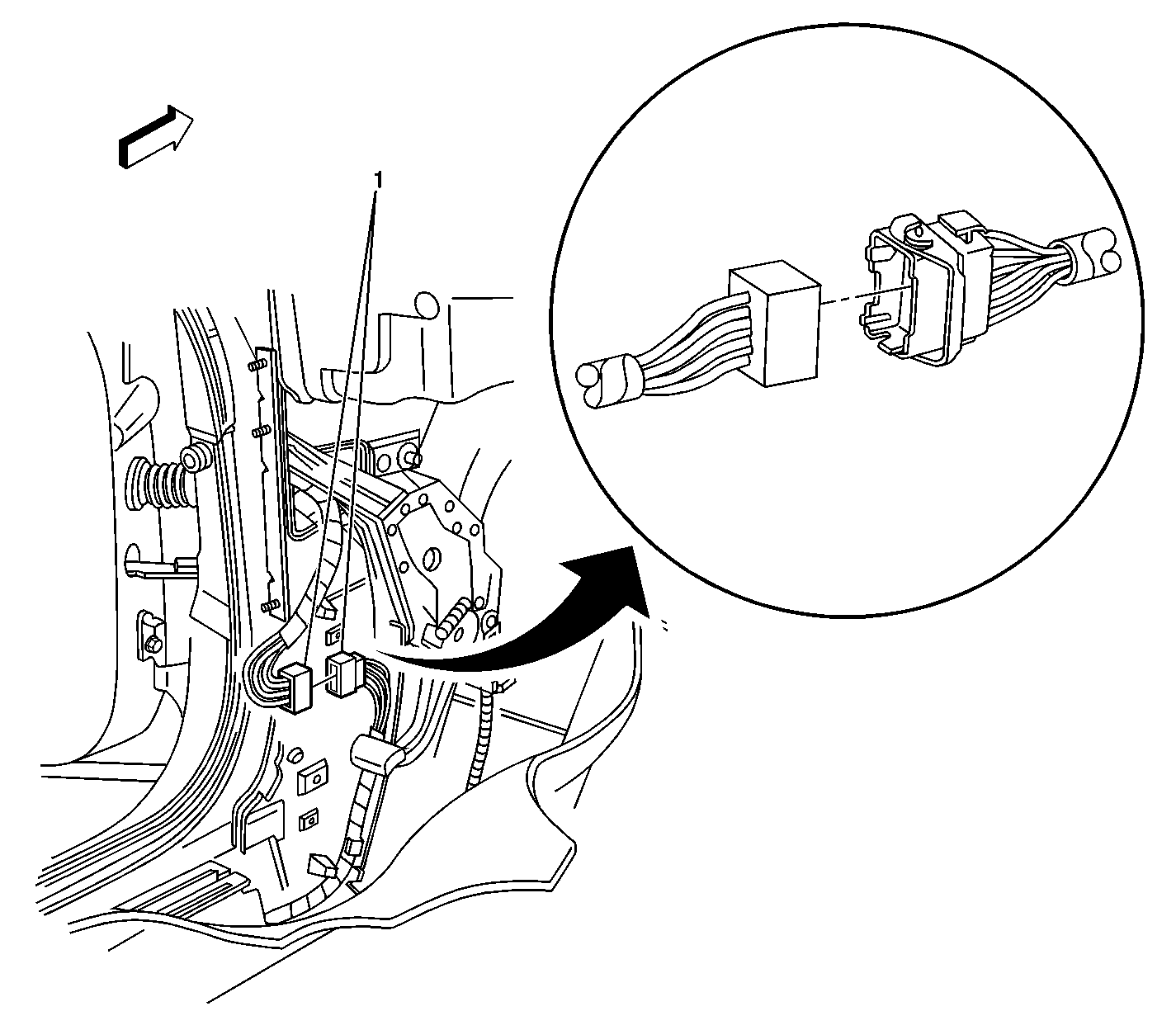 1