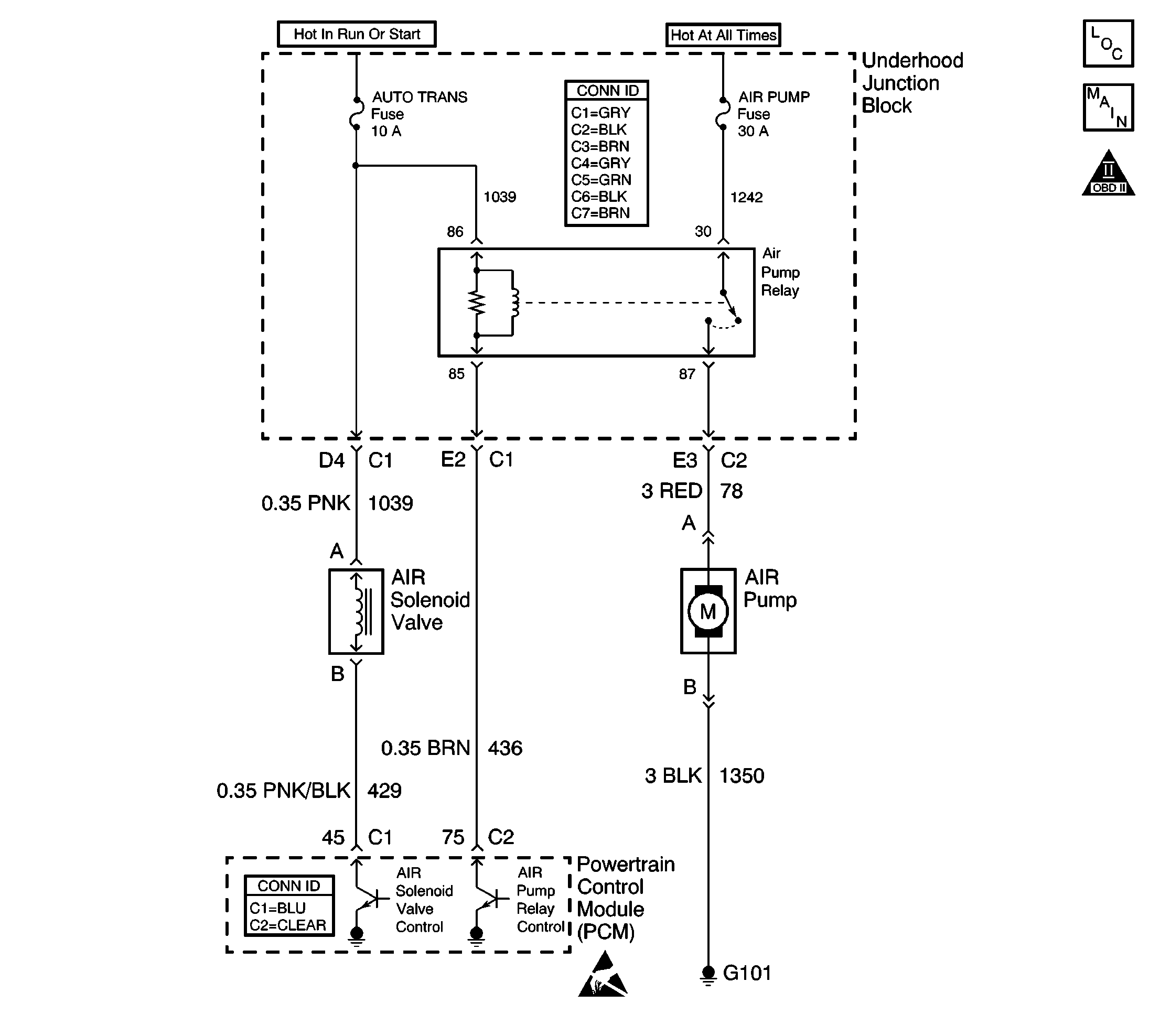 Hot In Run Or Start

Hot At All Times

Underhood Junction Block

LOC

MAIN

II OBD II

AUTO TRANS Fuse 10 A

CONN ID
C1=GRY
C2=BLK
C3=BRN
C4=GRY
C5=GRN
C6=BLK
C7=BRN

AIR PUMP Fuse 30 A

1039

1242

86

30

Air Pump Relay

85

87

D4 C1

E2 C1

E3 C2

0.35 PNK 1039

3 RED 78

A

A

AIR Solenoid Valve

AIR Pump

M

B

B

0.35 BRN 436

3 BLK 1350

0.35 PNK/BLK 429

45 C1

75 C2

CONN ID
C1=BLU
C2=CLEAR

AIR Solenoid Valve Control

AIR Pump Relay Control

Powertrain Control Module (PCM)

G101