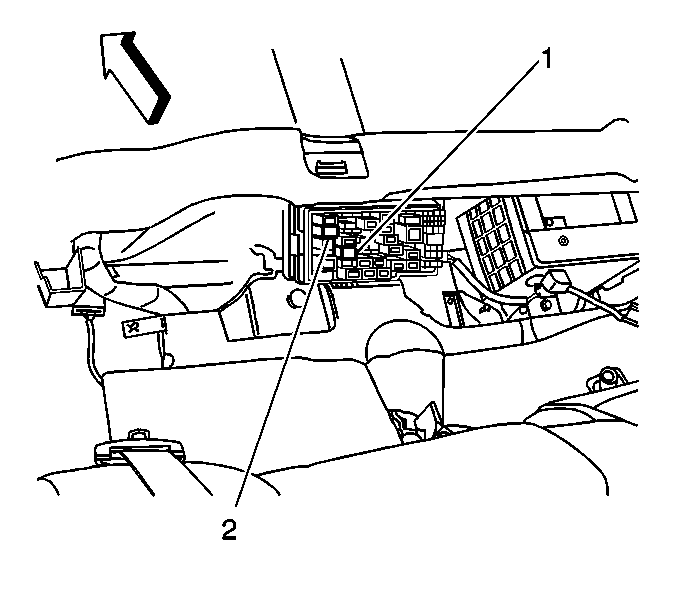 1

2