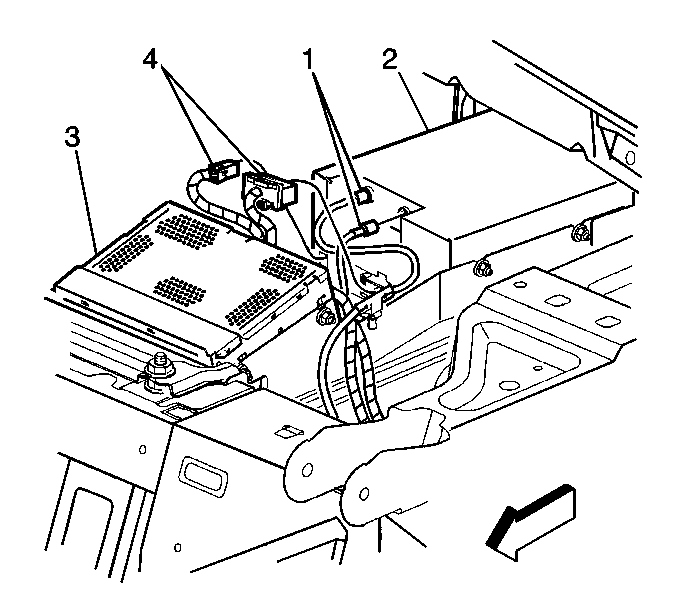 4
1
2
3