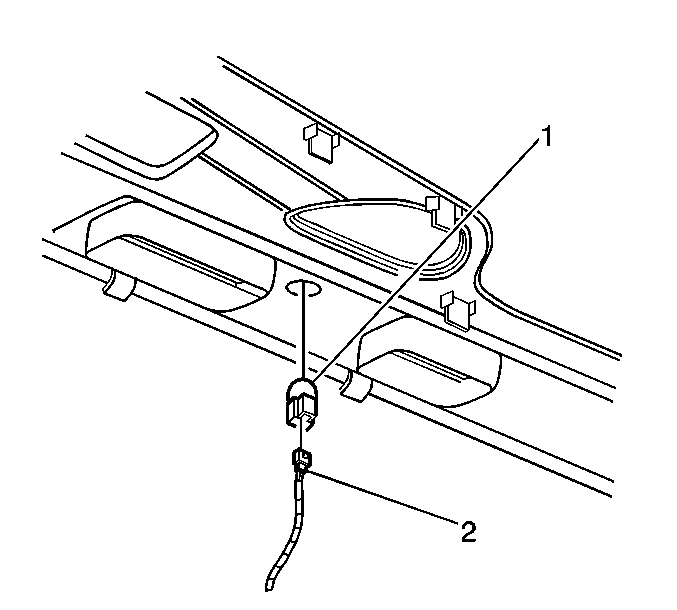 1

2