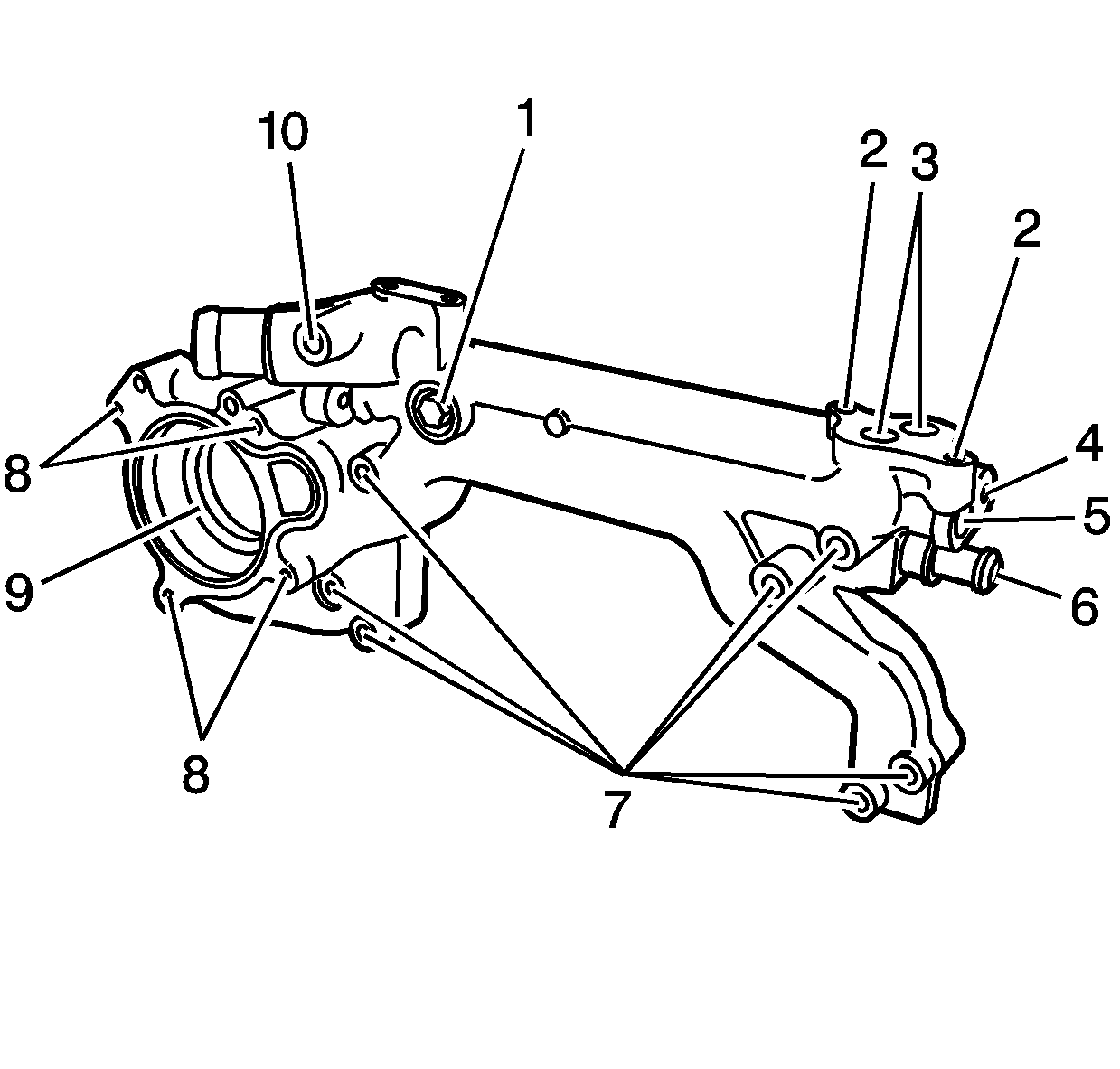 10
1
2
3
2
4
5
6
8
9
8
7