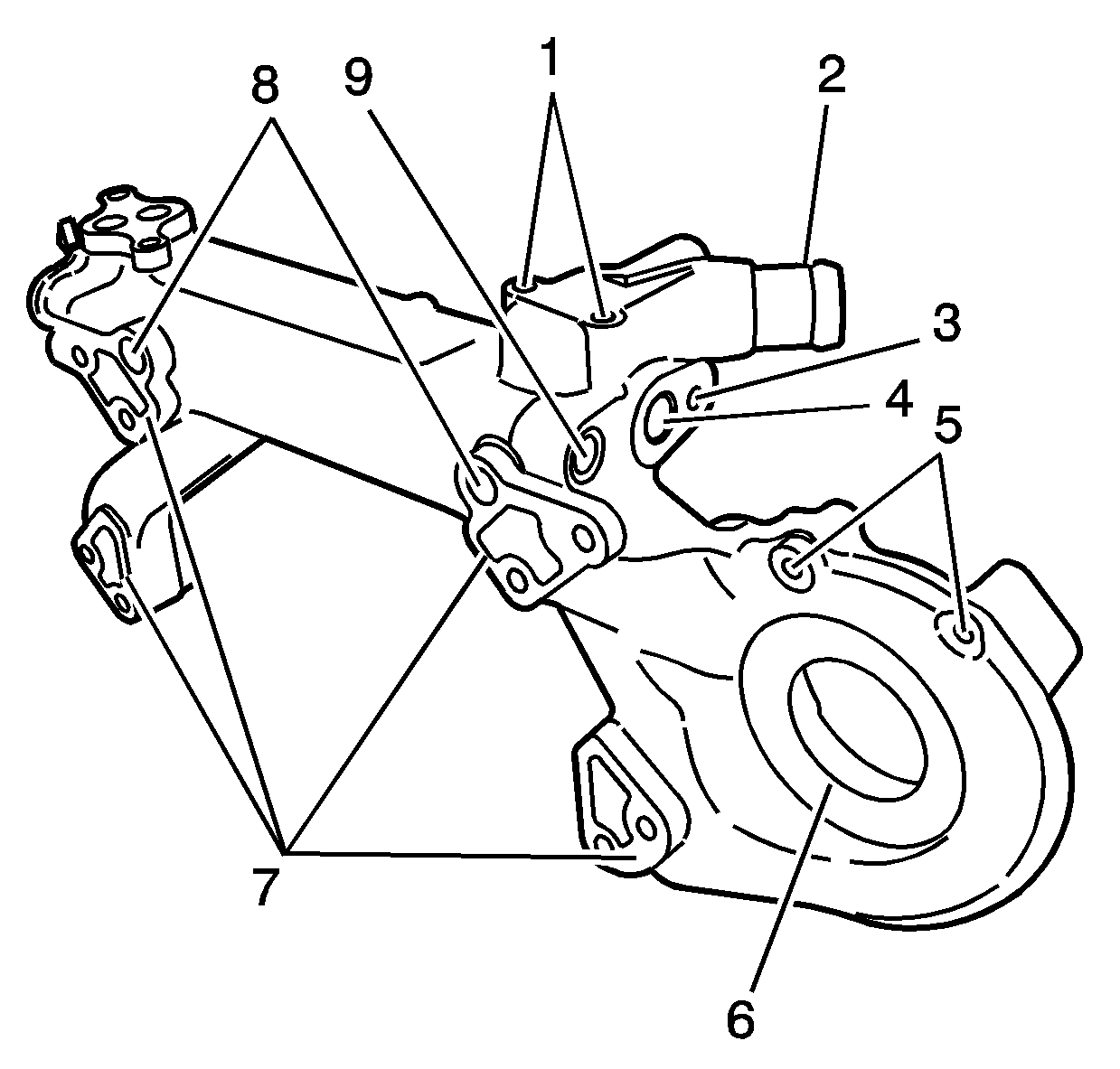 8
9
1
2
3
4
5
7
6