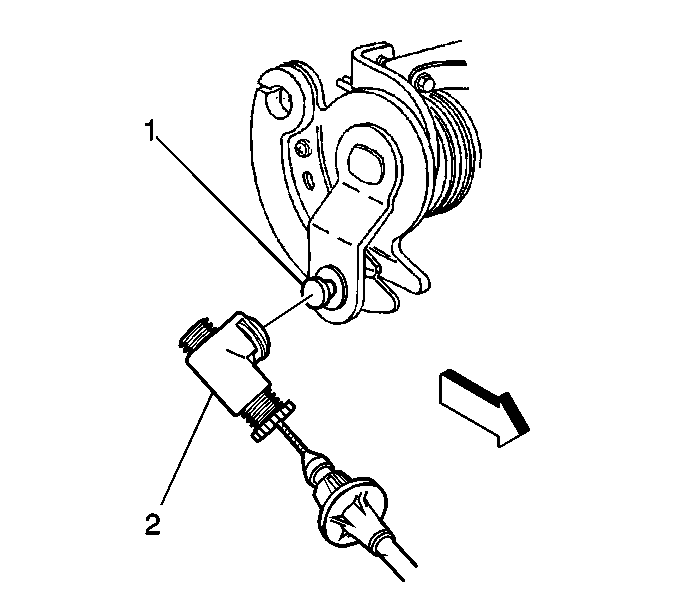 1
2