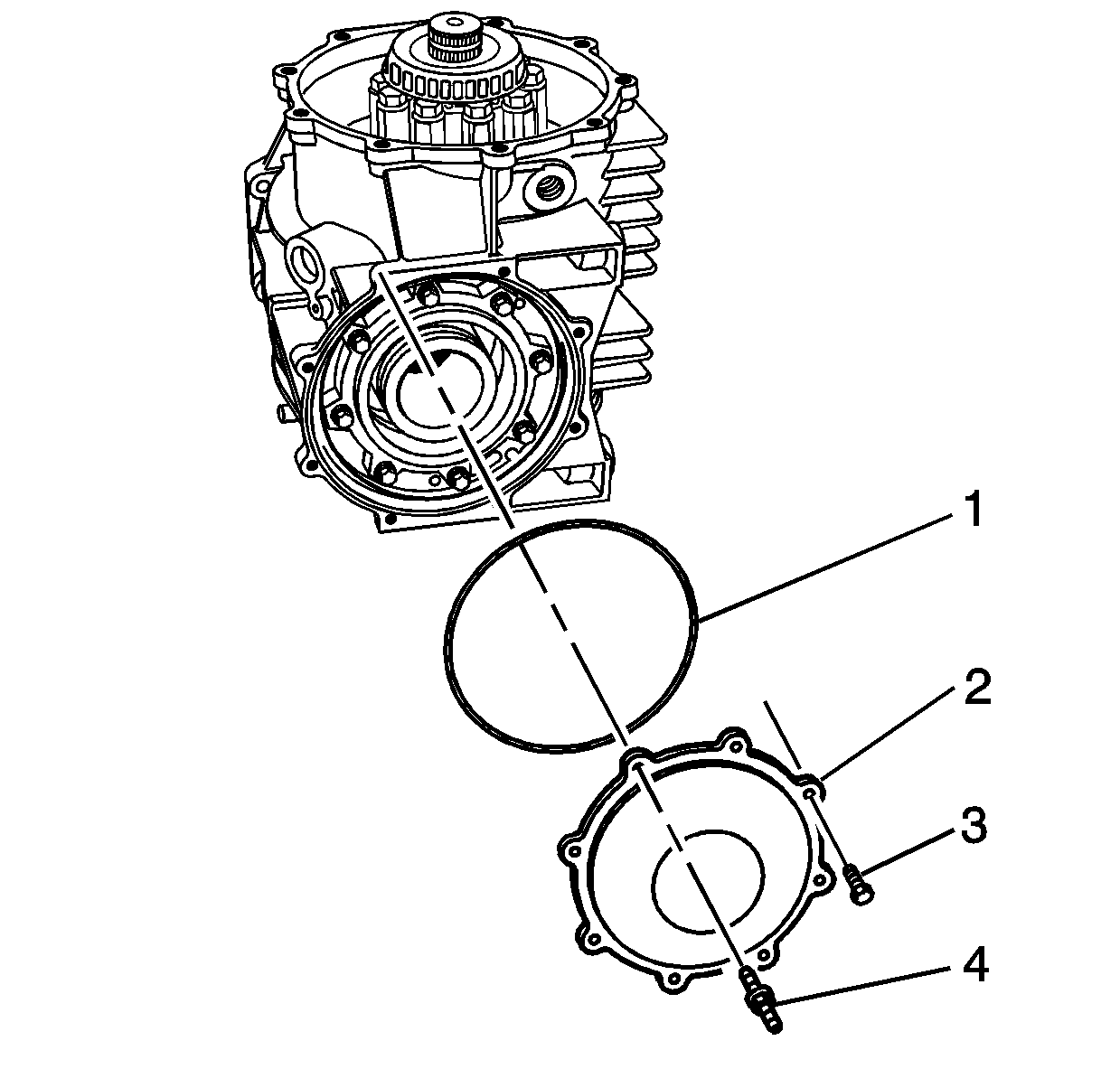 1
2
3
4