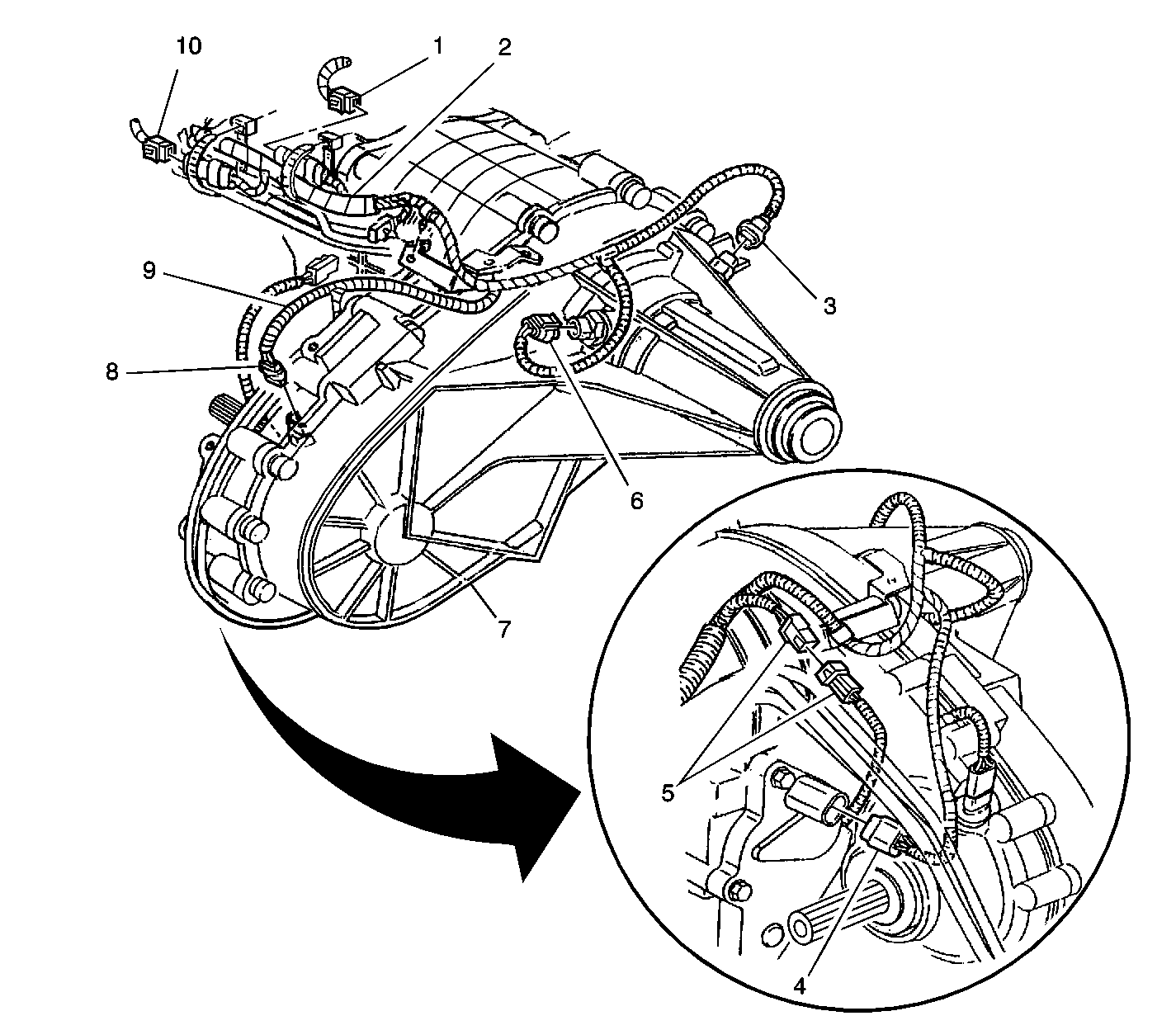 10
1
2
9
3
8
6
7
5
4