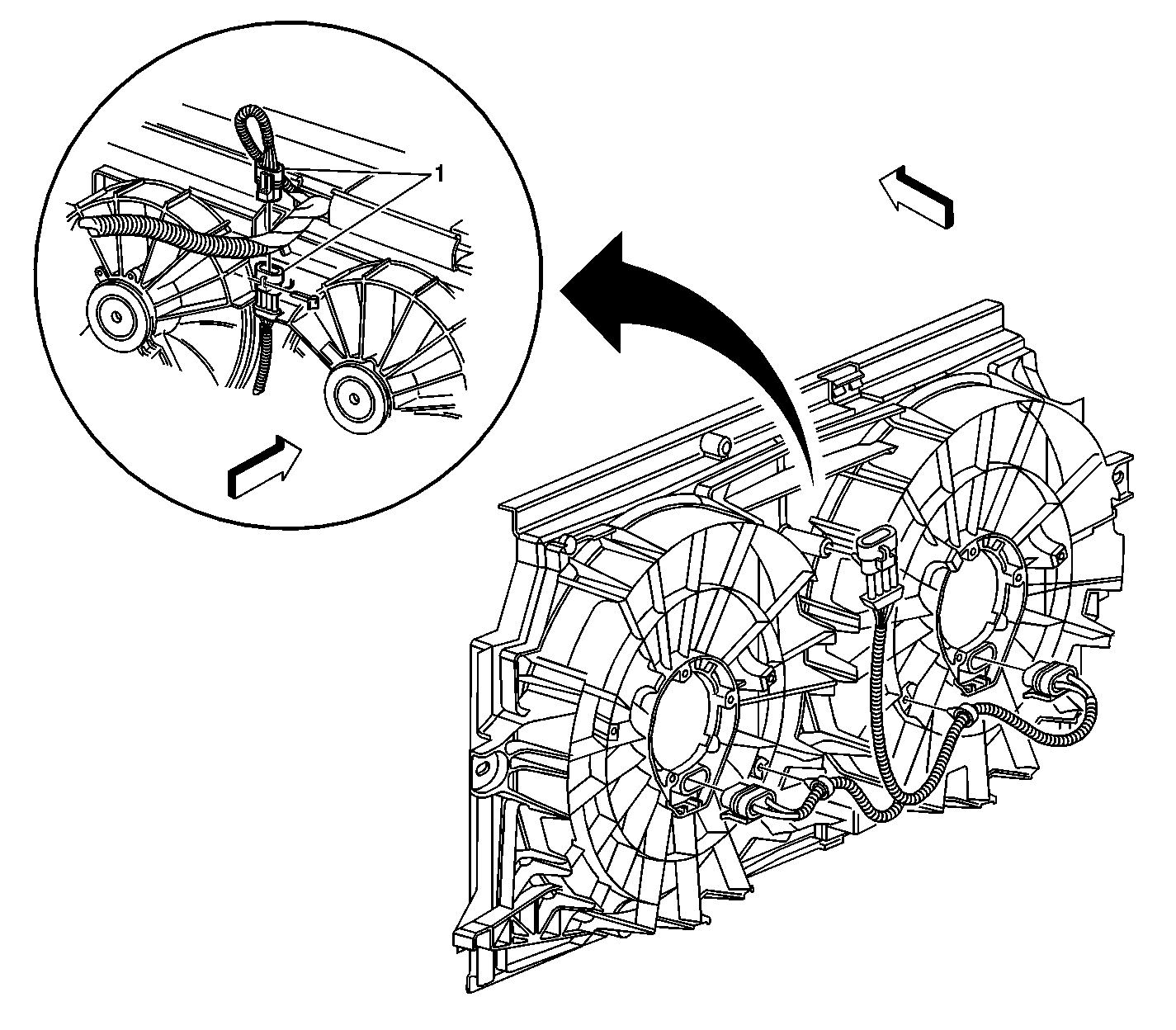 1