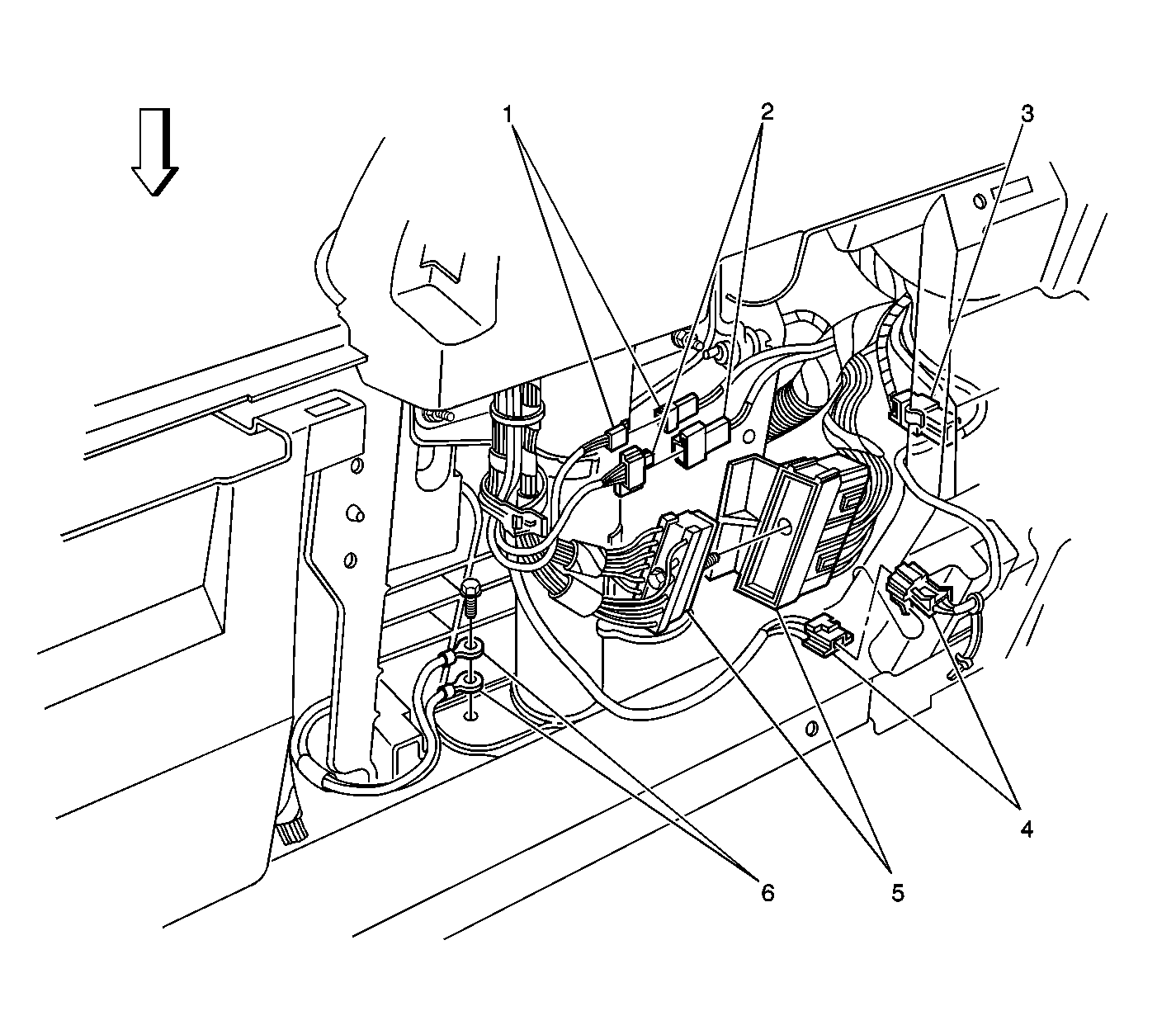 1
2
3
4
5
6