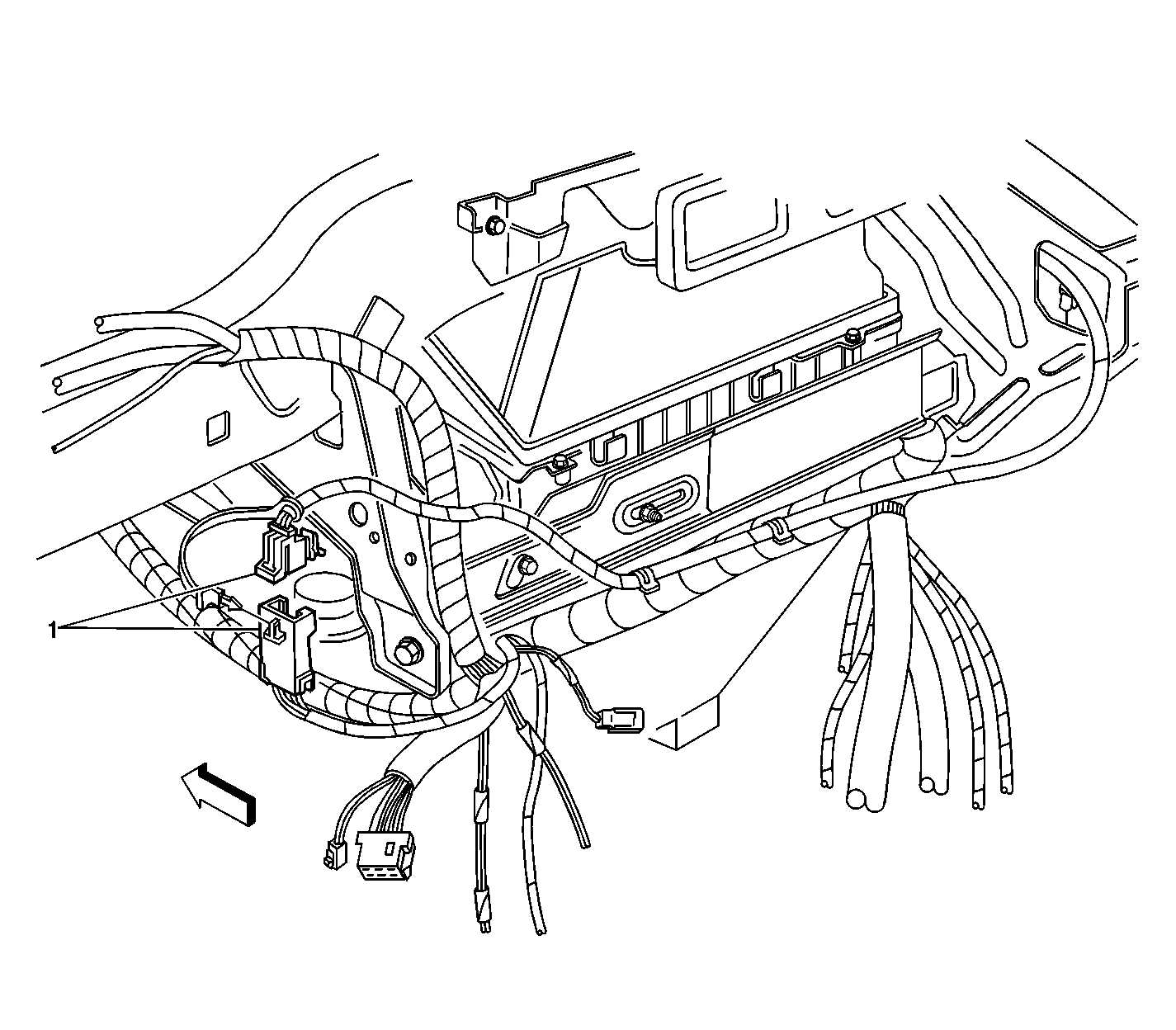 1