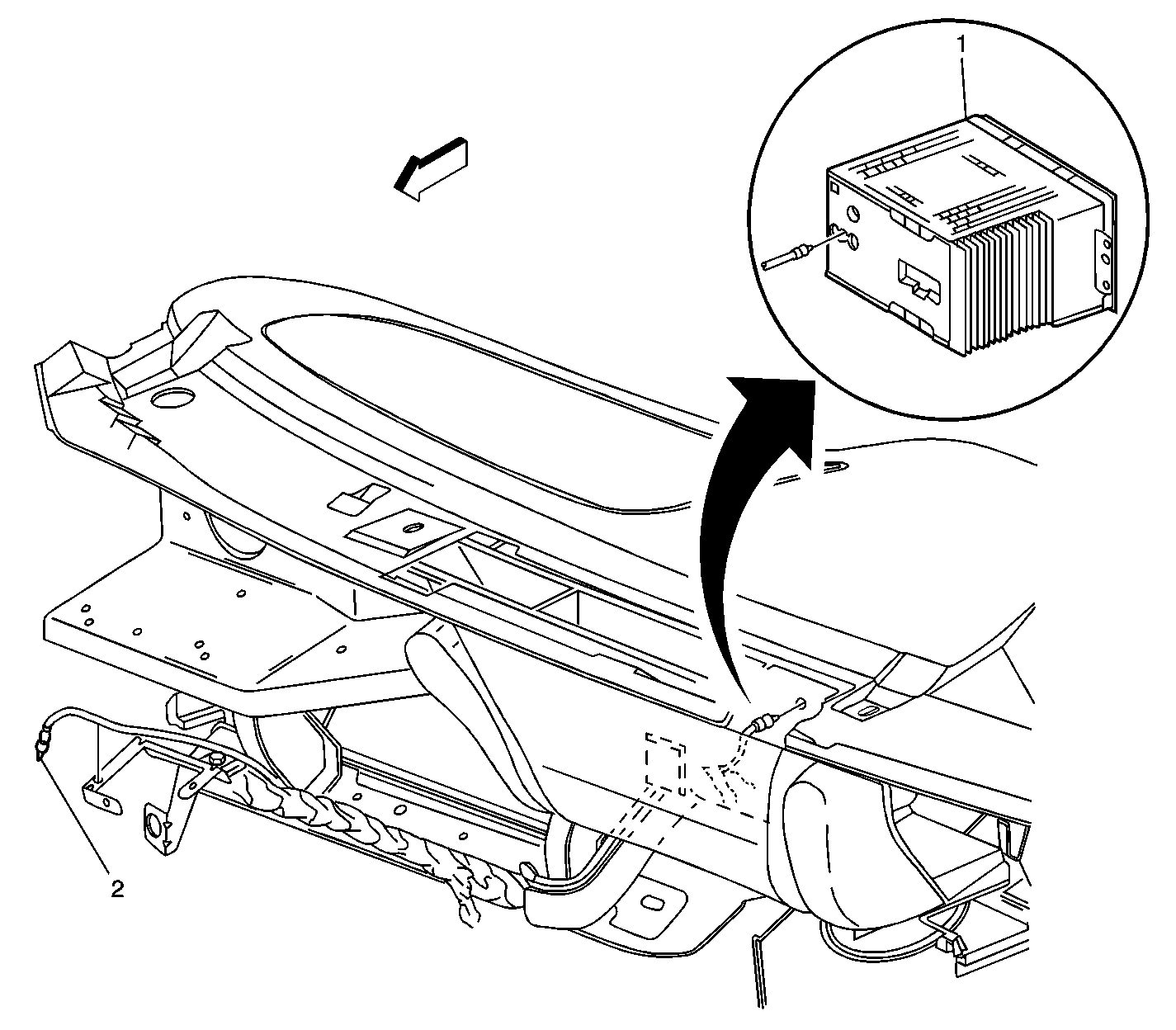 1

2