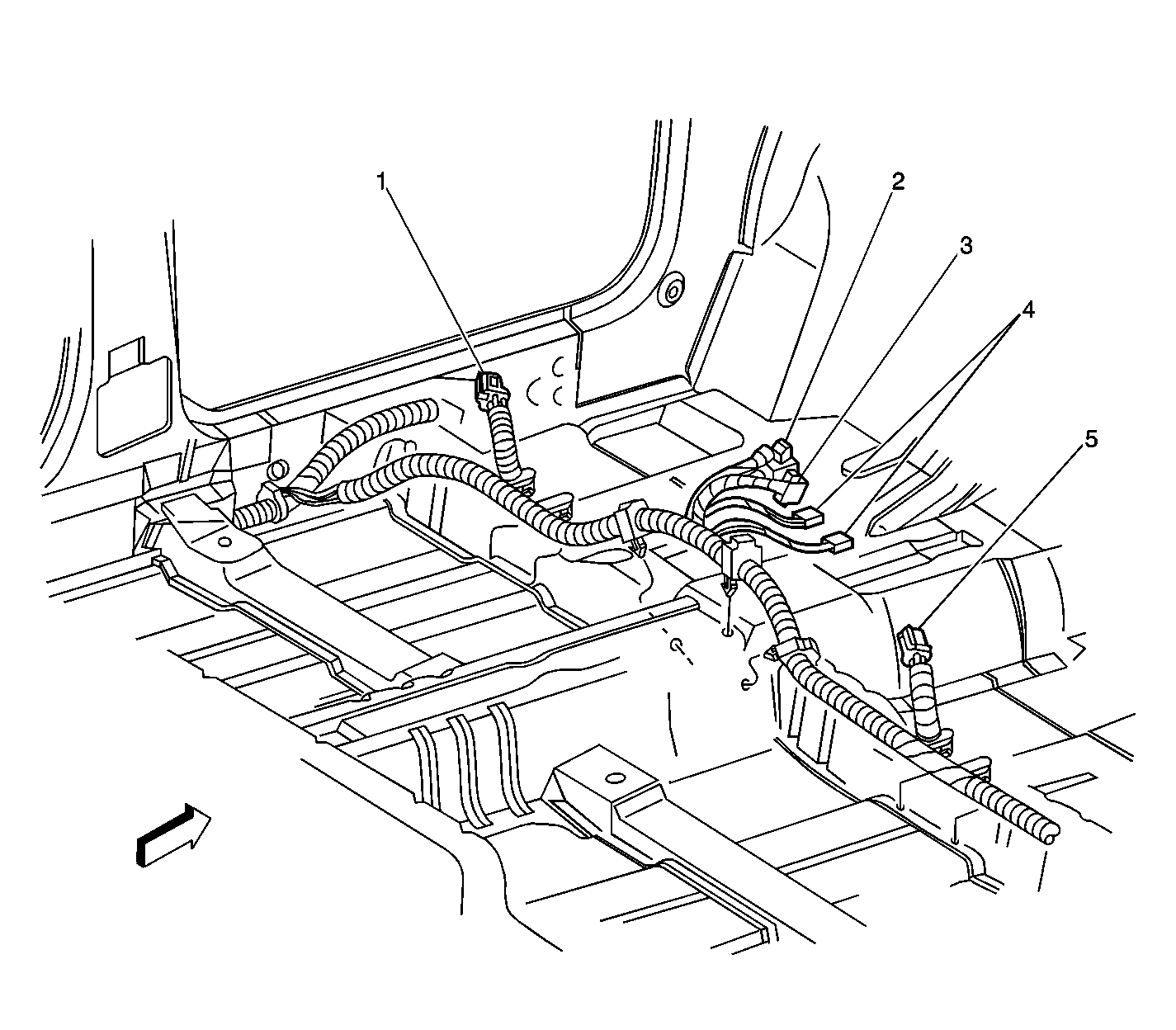 1
2
3
4
5