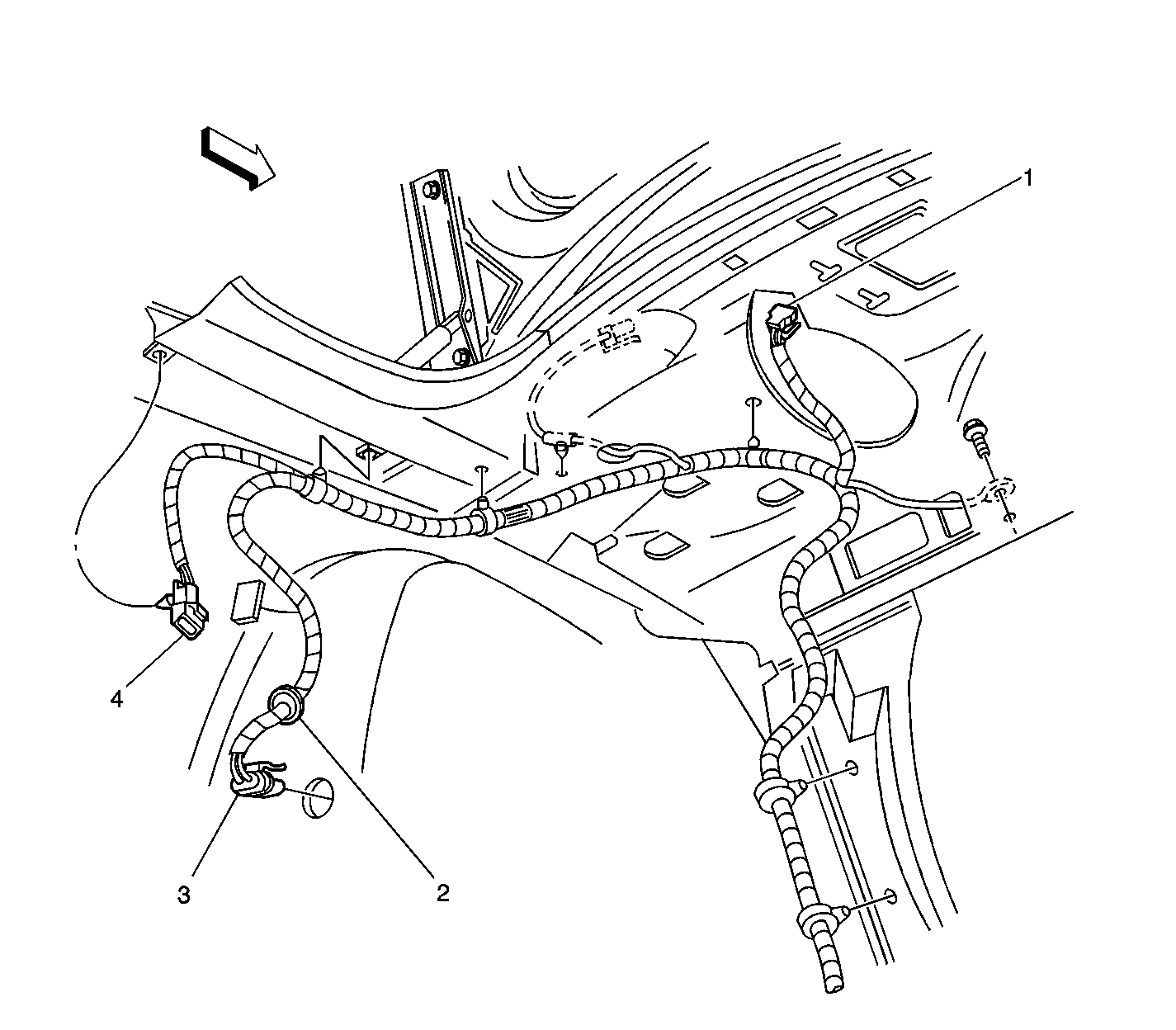 1
4
3
2