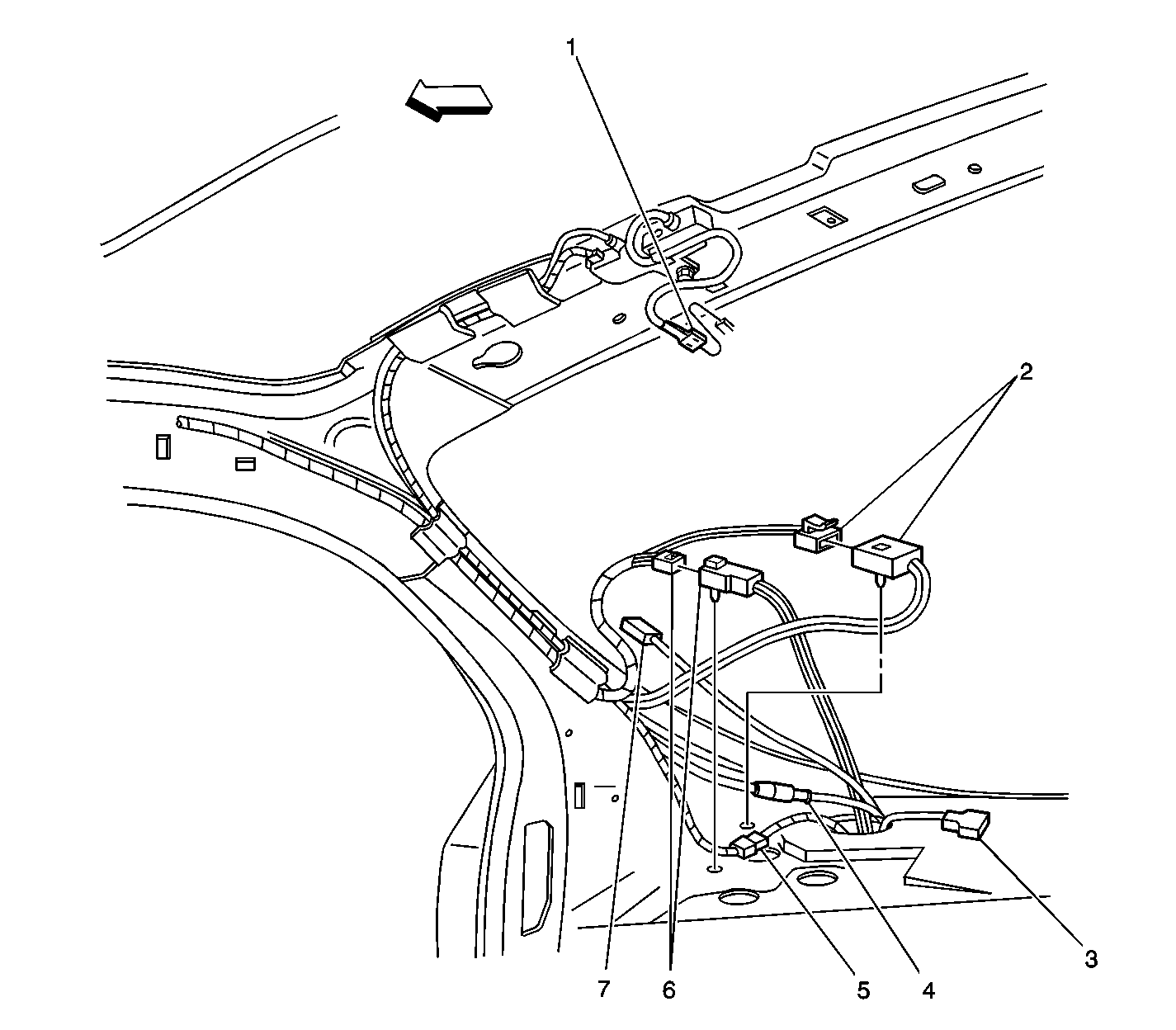 1
2
7
6
5
4
3