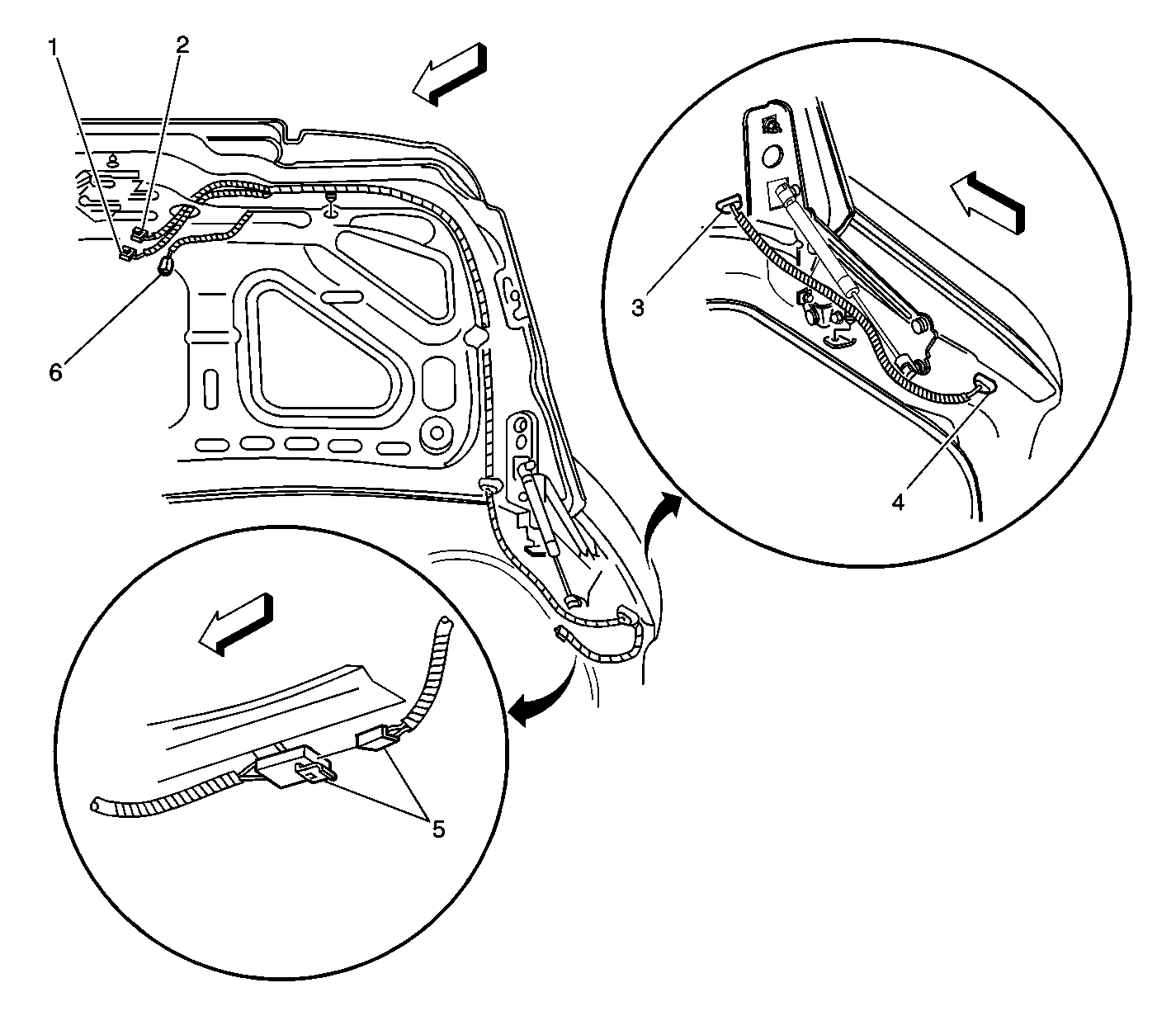 1
2
6
3
4
5