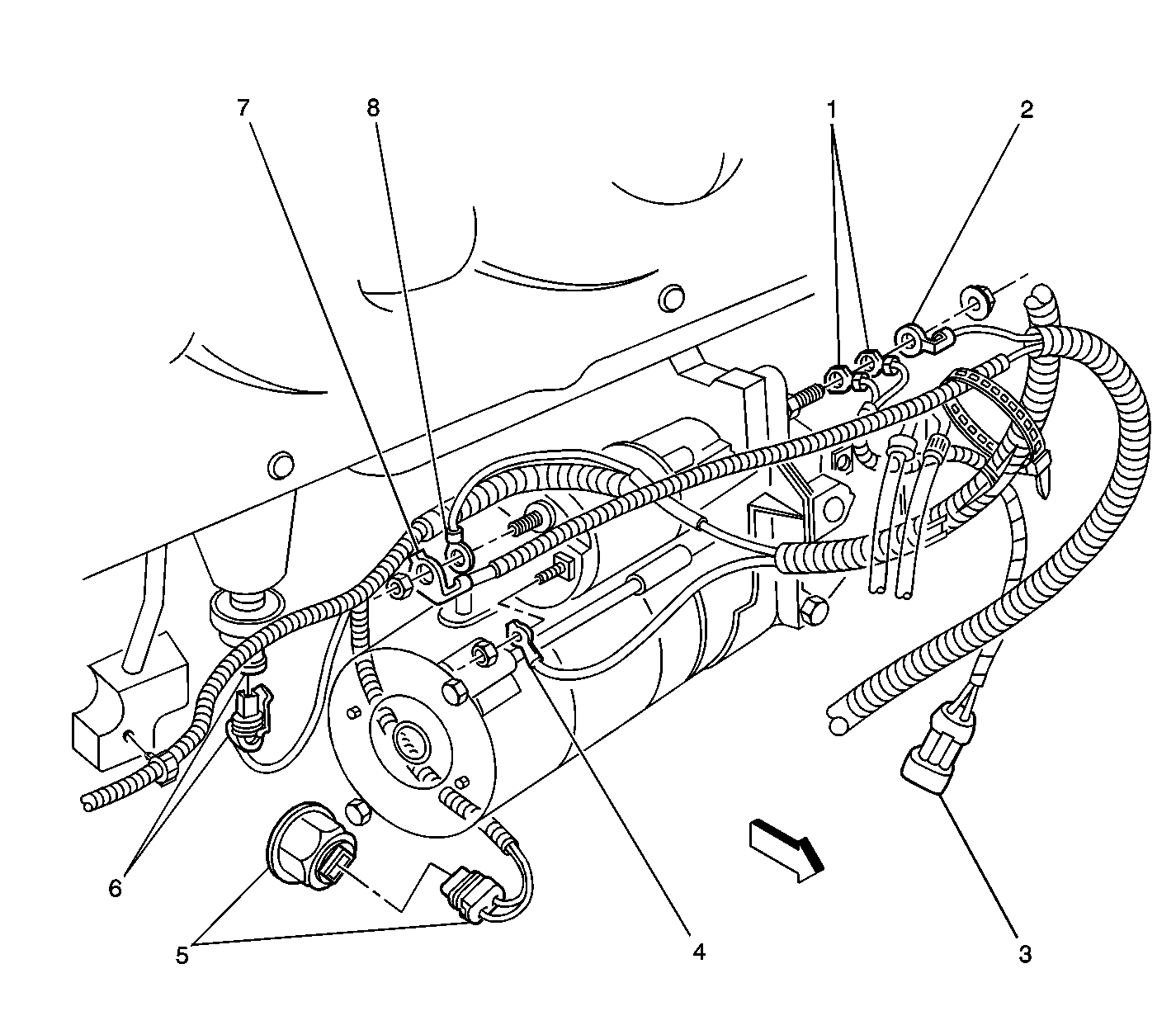 7
8
1
2
6
5
4
3