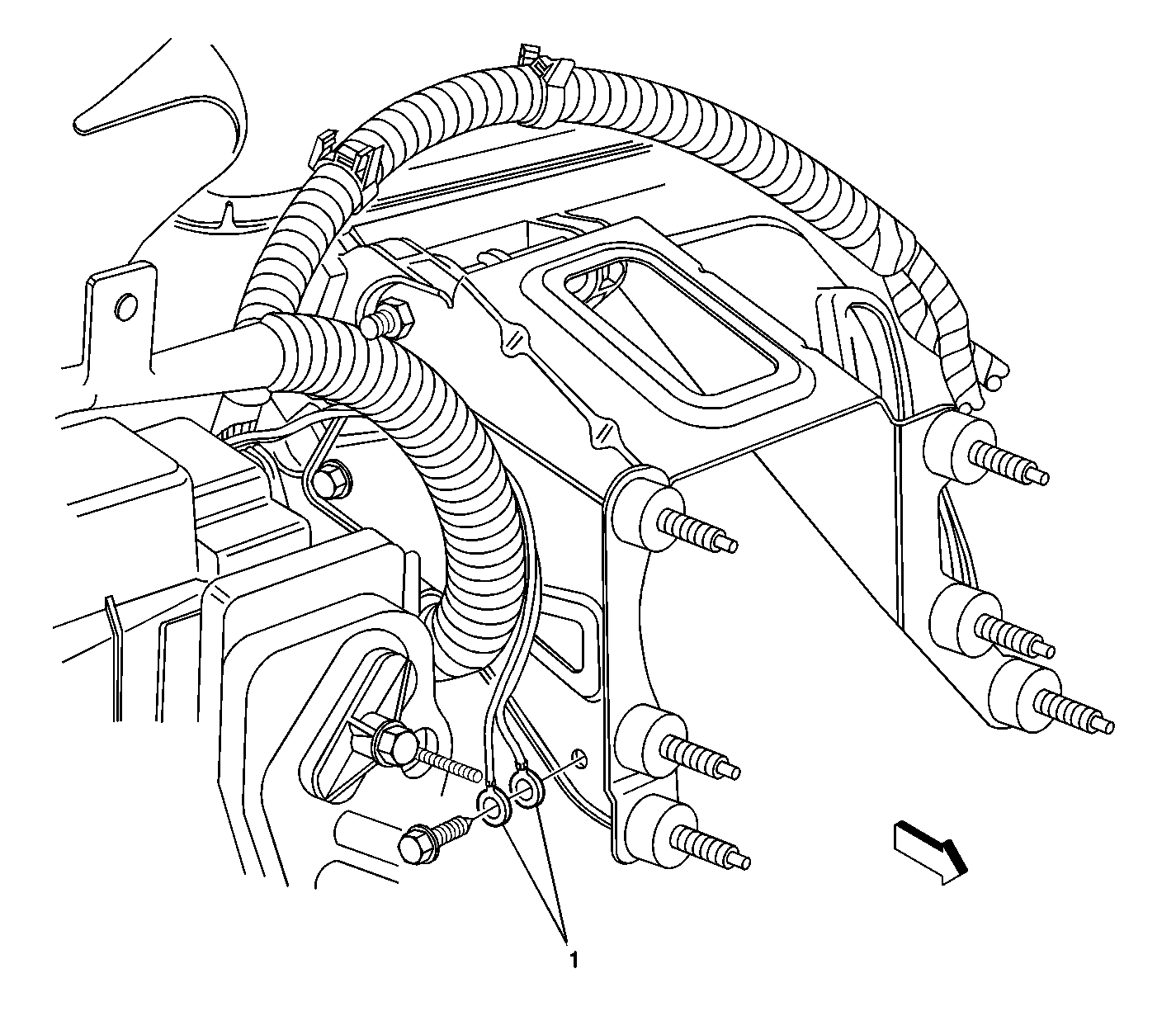 1