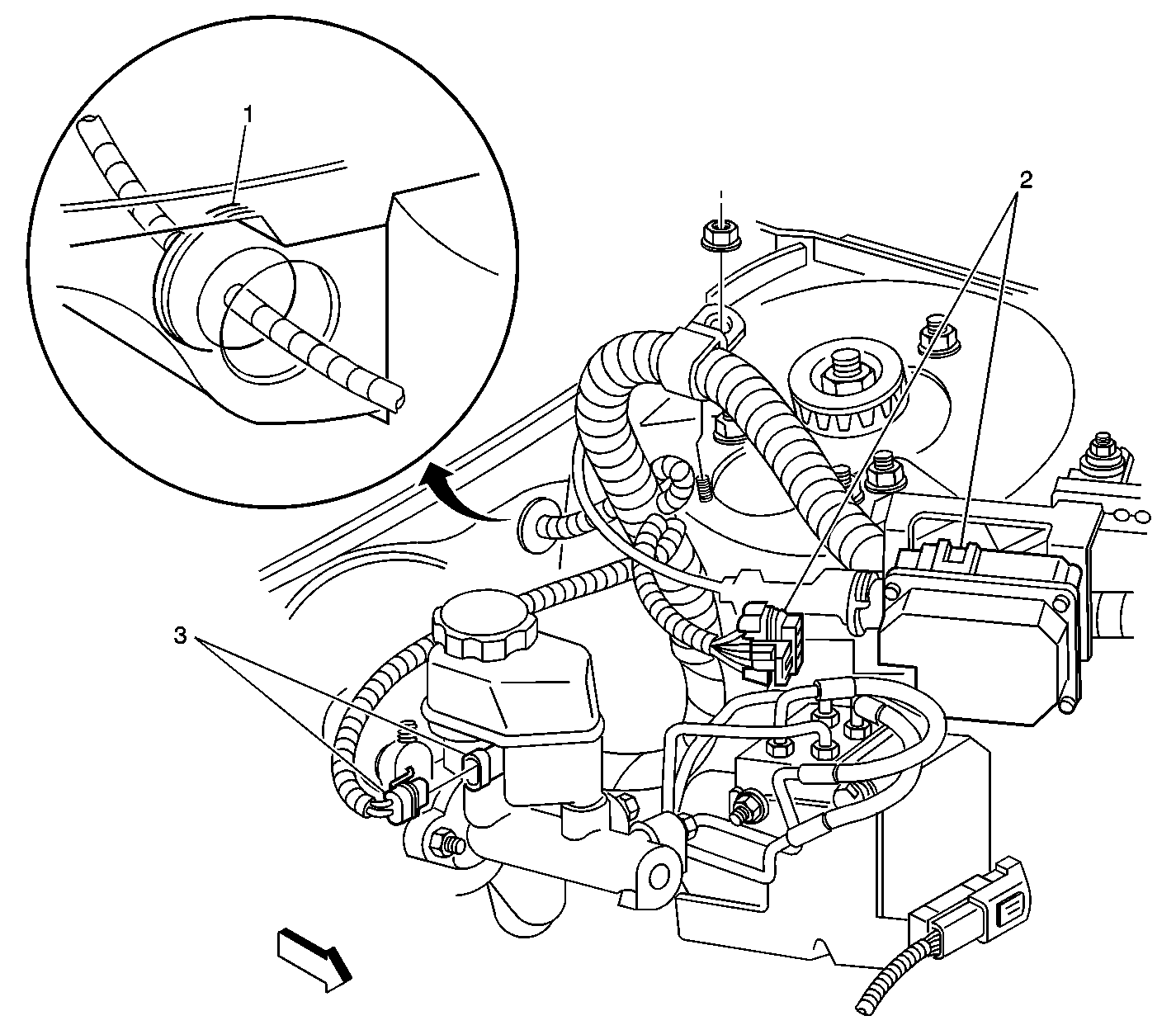 1

2

3