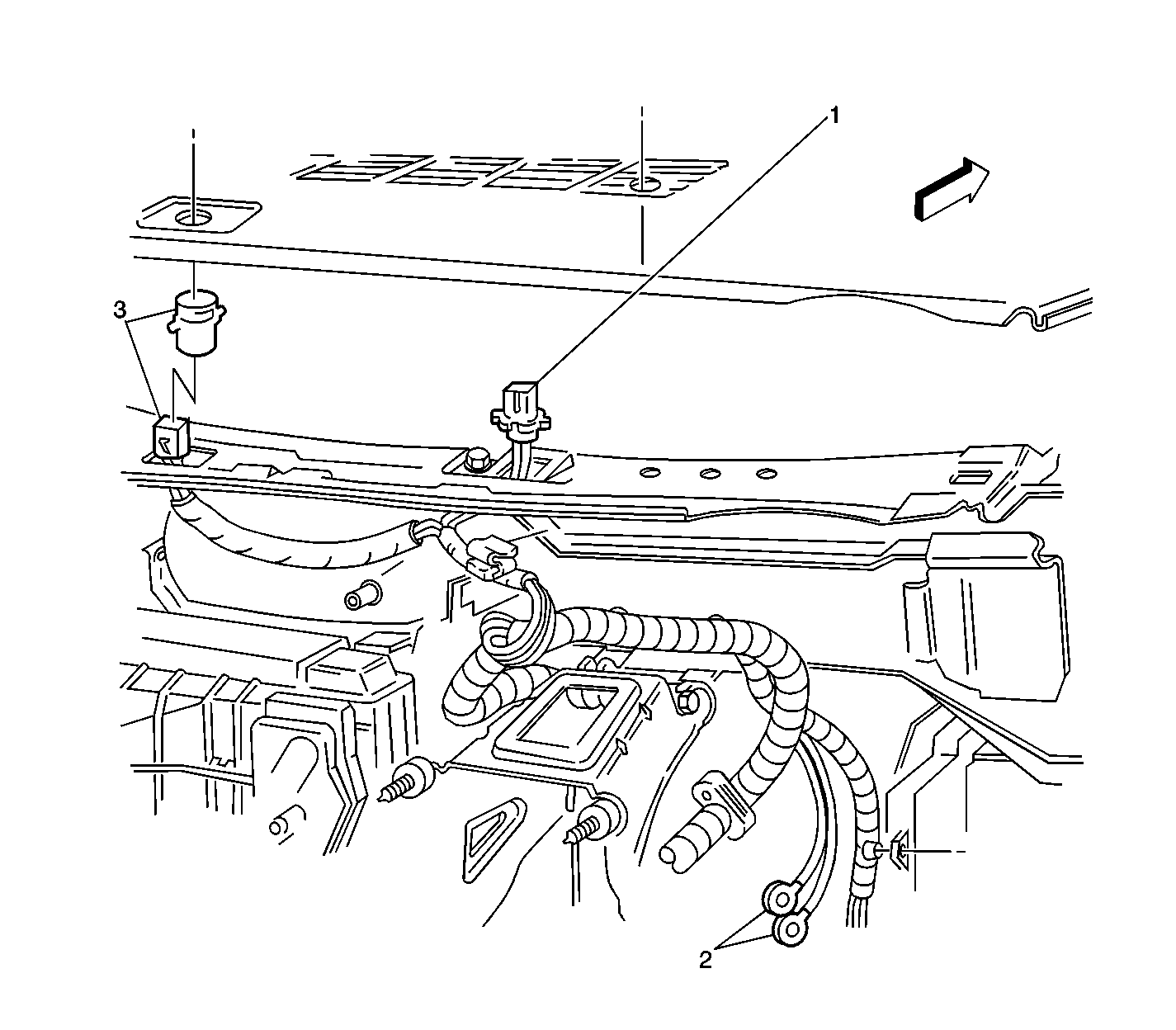 1
3
2