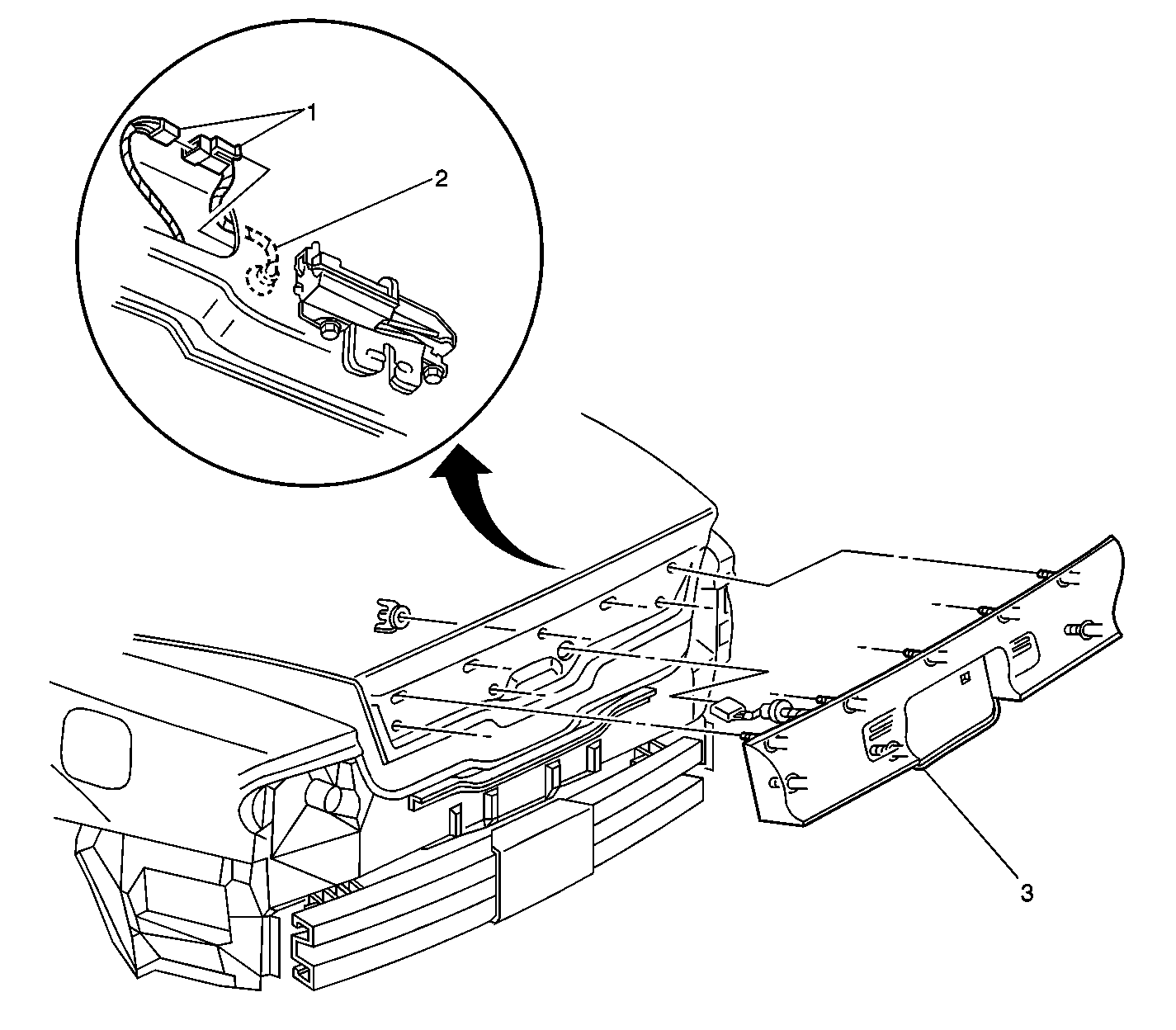 1
2
3