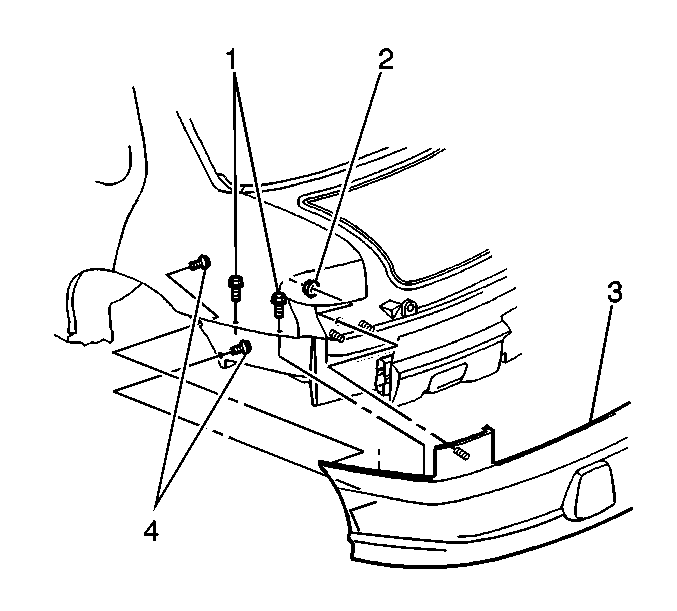 1
2
3
4