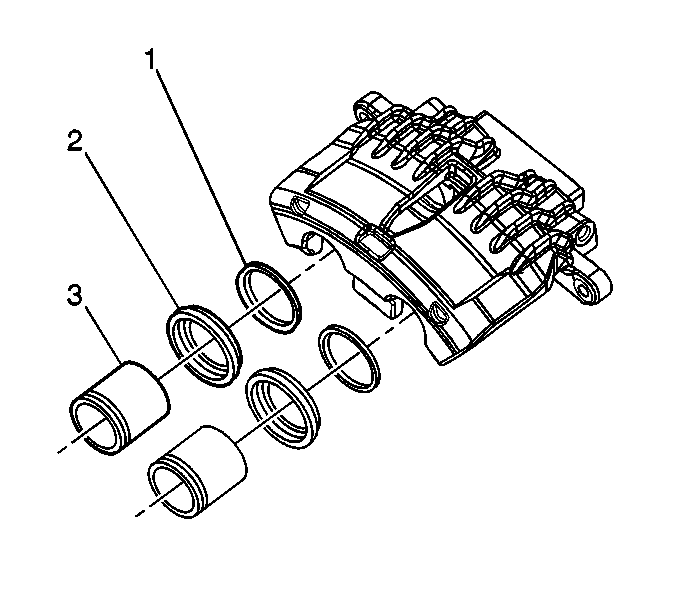 1
2
3