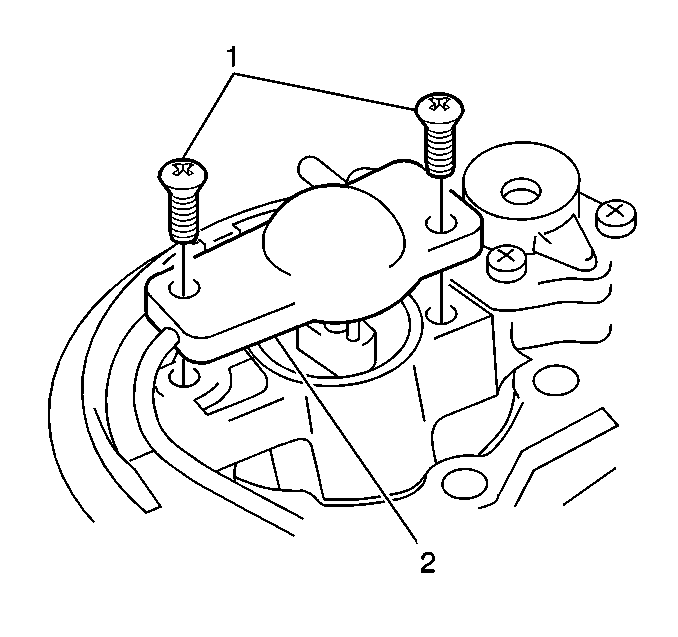 1

2