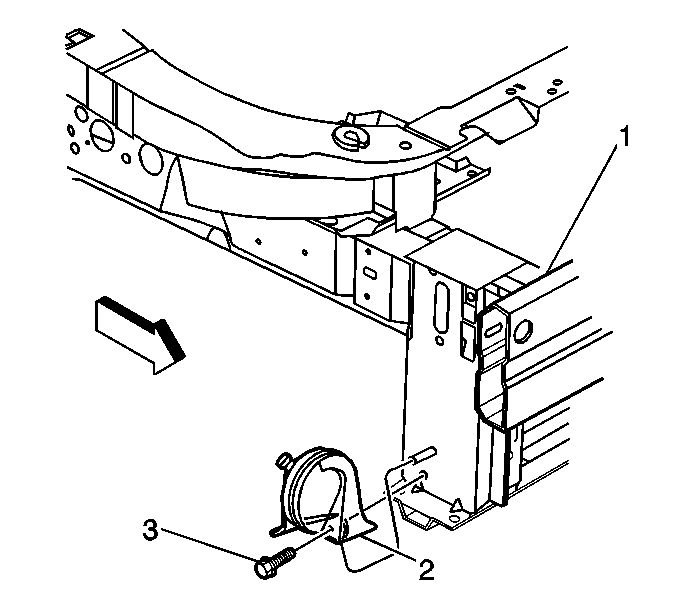 1

3

2