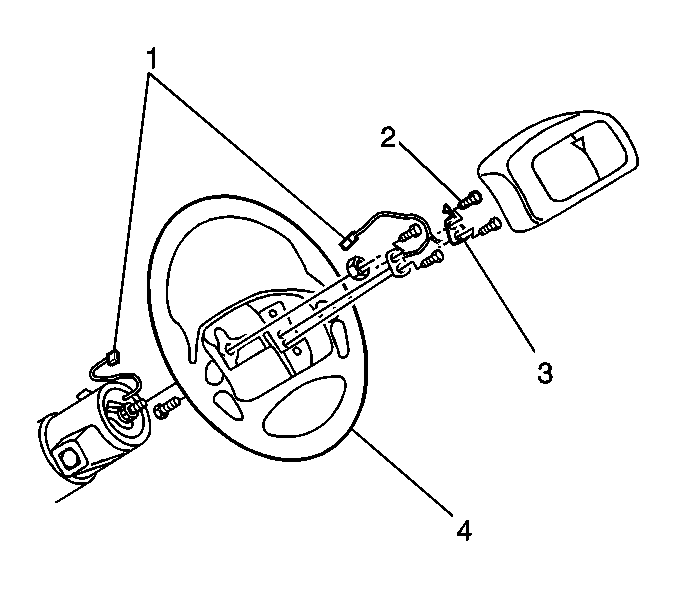 1
2
3
4