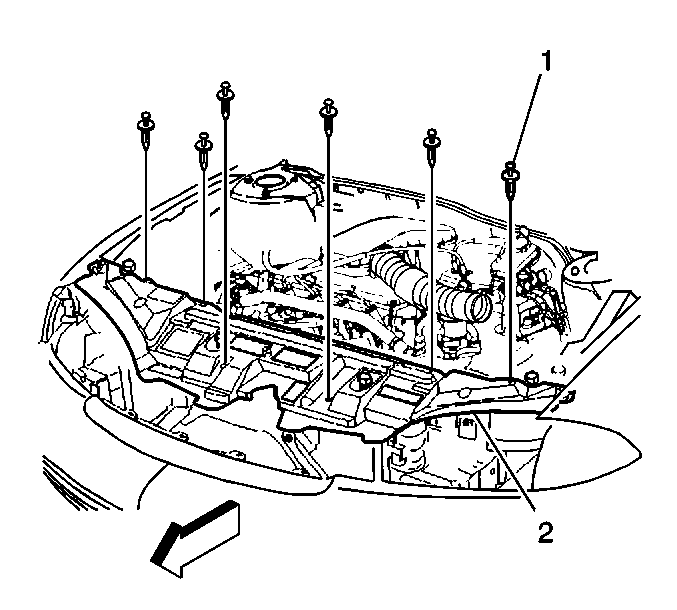 1

2